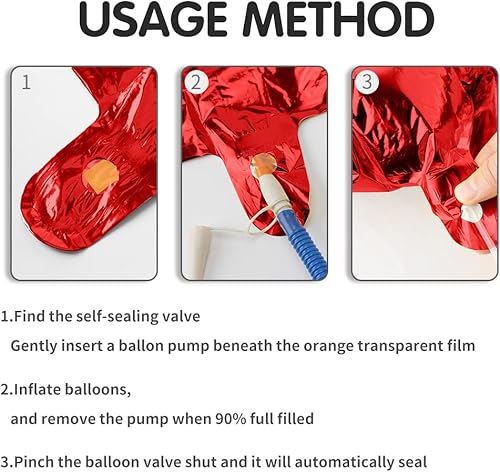 USAGE METHOD

1

2

3

1.Find the self-sealing valve
Gently insert a ballon pump beneath the orange transparent film

2.Inflate balloons,
and remove the pump when 90% full filled

3.Pinch the balloon valve shut and it will automatically seal