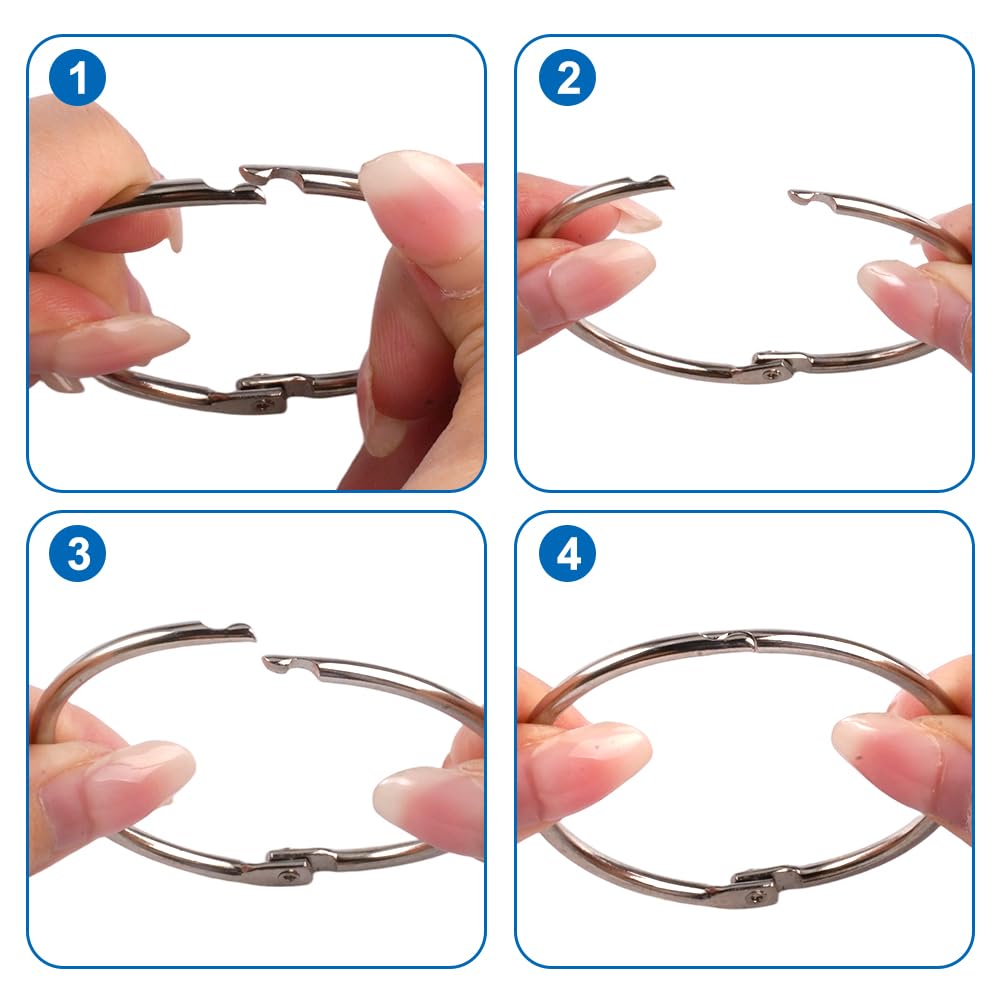 1

2

3

4