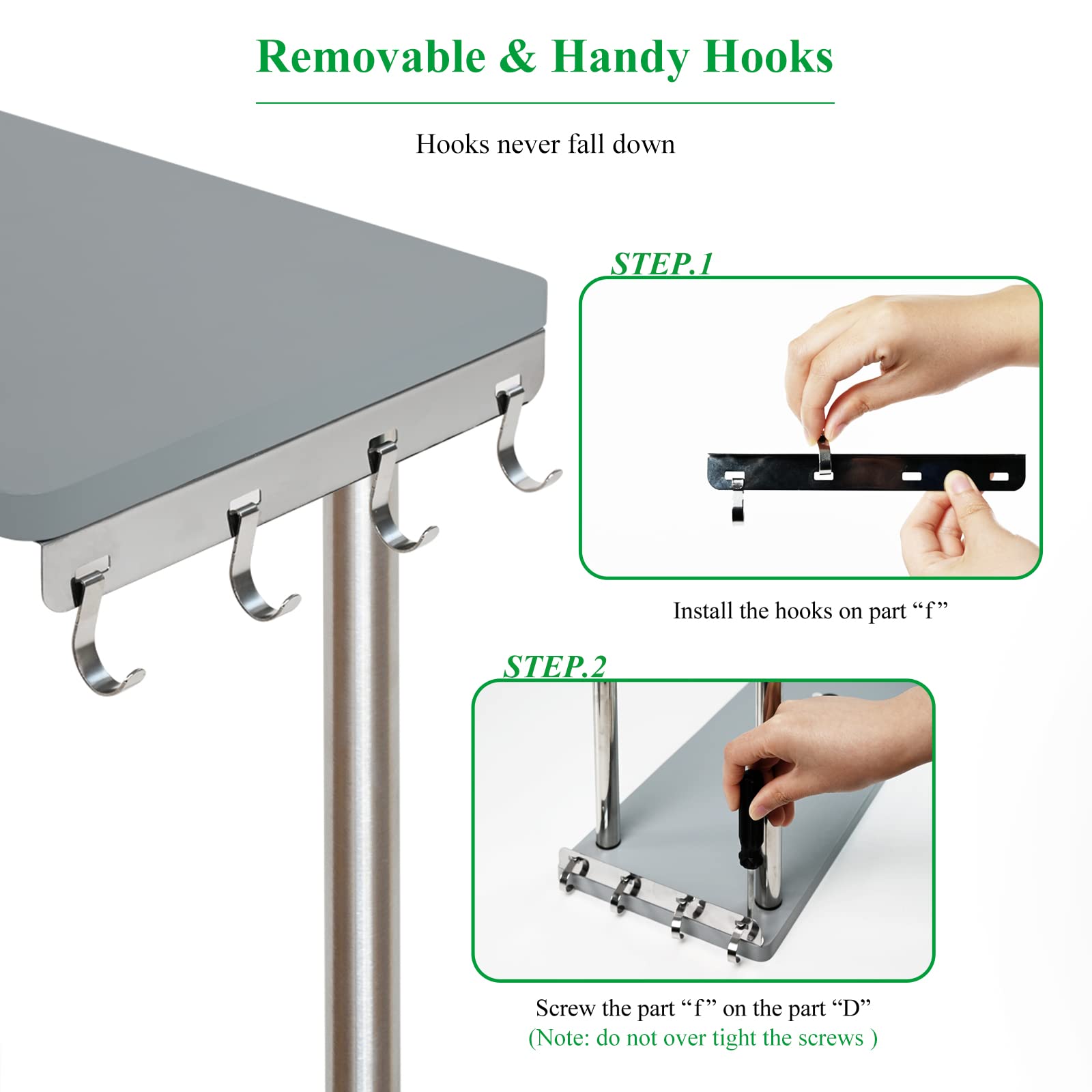 Removable & Handy Hooks

Hooks never fall down

STEP.1

Install the hooks on part “f”

STEP.2

Screw the part “f” on the part “D”
(Note: do not over tight the screws )