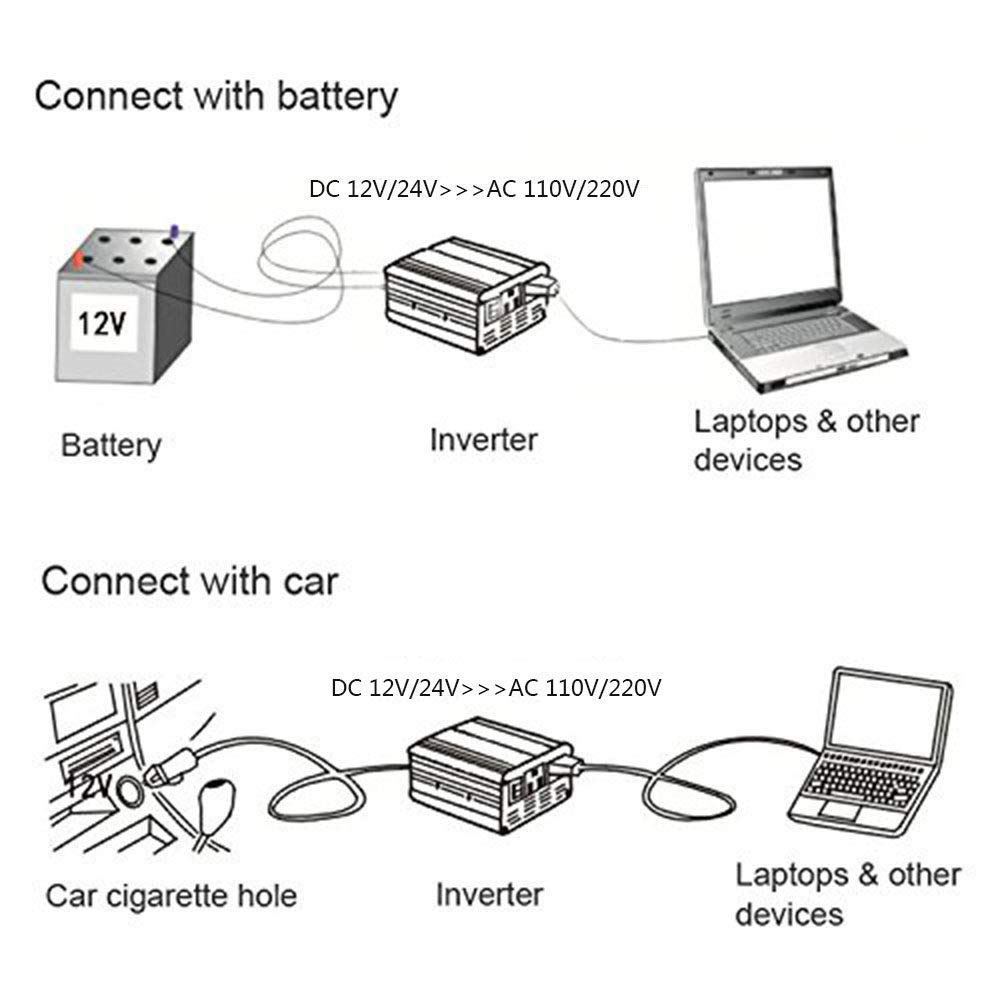 Connect with battery

DC 12V/24V>>>AC 110V/220V

12V

Battery

Inverter

Laptops & other devices

Connect with car

DC 12V/24V>>>AC 110V/220V

12V

Car cigarette hole

Inverter

Laptops & other devices