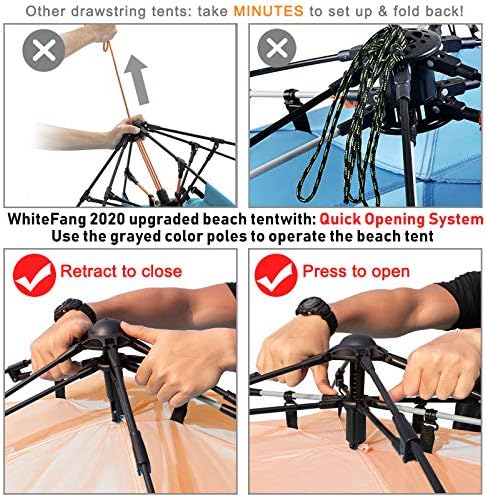 Other drawstring tents: take MINUTES to set up & fold back!

WhiteFang 2020 upgraded beach tentwith: Quick Opening System
Use the grayed color poles to operate the beach tent

Retract to close

Press to open