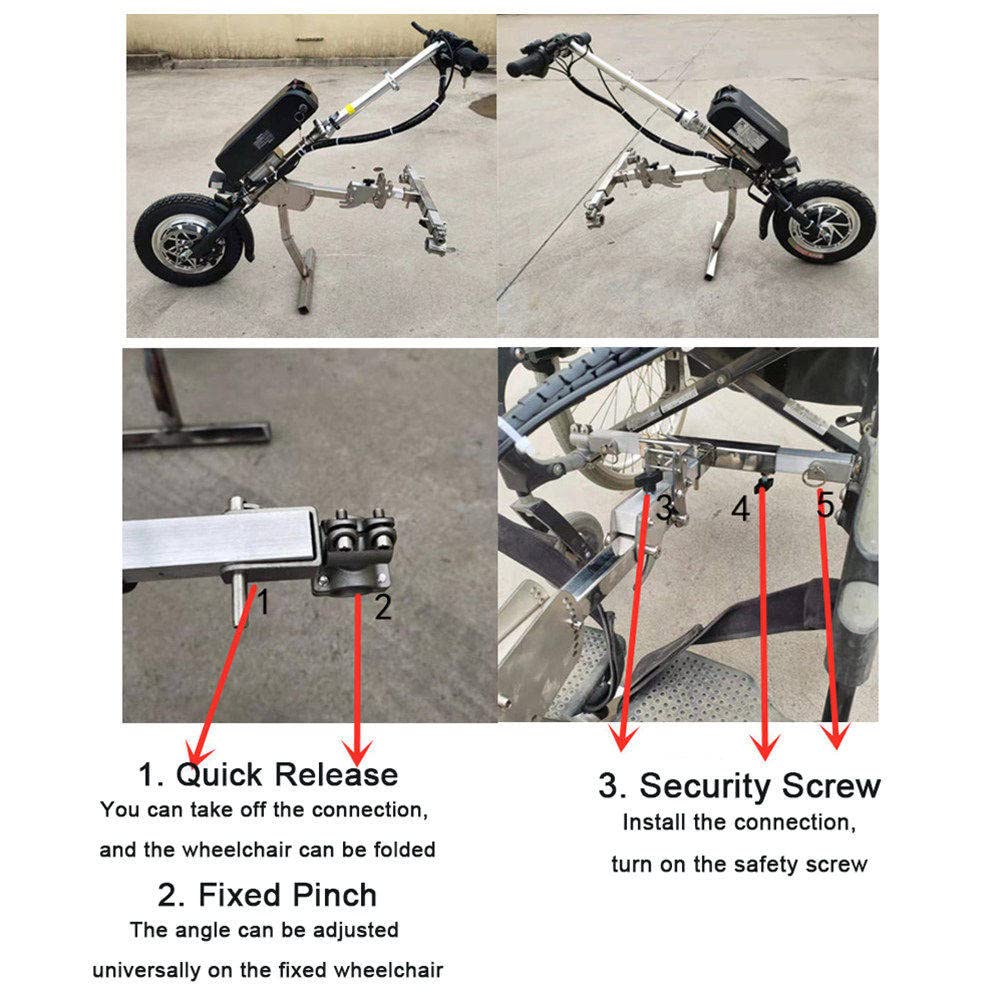 1

2

3

4

5

1. Quick Release
You can take off the connection, and the wheelchair can be folded

2. Fixed Pinch
The angle can be adjusted universally on the fixed wheelchair

3. Security Screw
Install the connection, turn on the safety screw