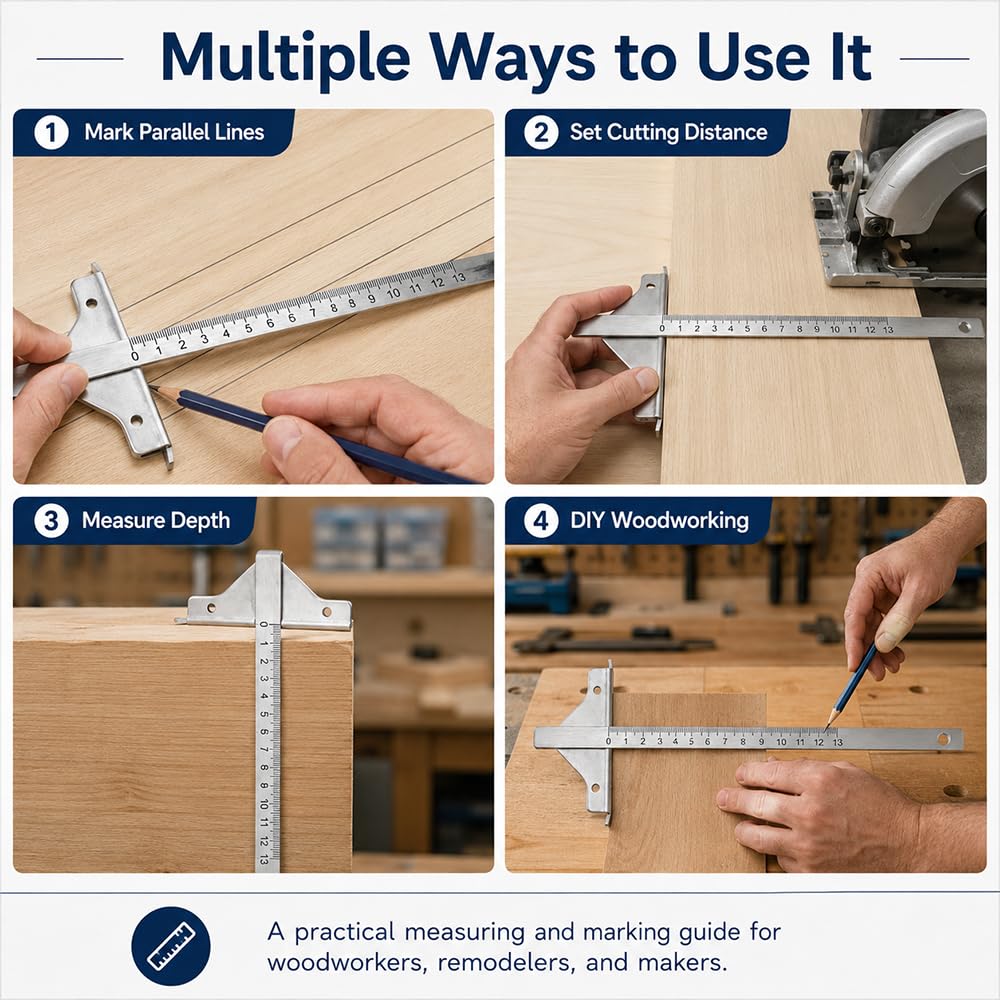 Multiple Ways to Use It

1 Mark Parallel Lines

0 1 2 3 4 5 6 7 8 9 10 11 12 13

2 Set Cutting Distance

0 1 2 3 4 5 6 7 8 9 10 11 12 13

3 Measure Depth

0 1 2 3 4 5 6 7 8 9 10 11 12 13

4 DIY Woodworking

0 1 2 3 4 5 6 7 8 9 10 11 12 13

A practical measuring and marking guide for woodworkers, remodelers, and makers.