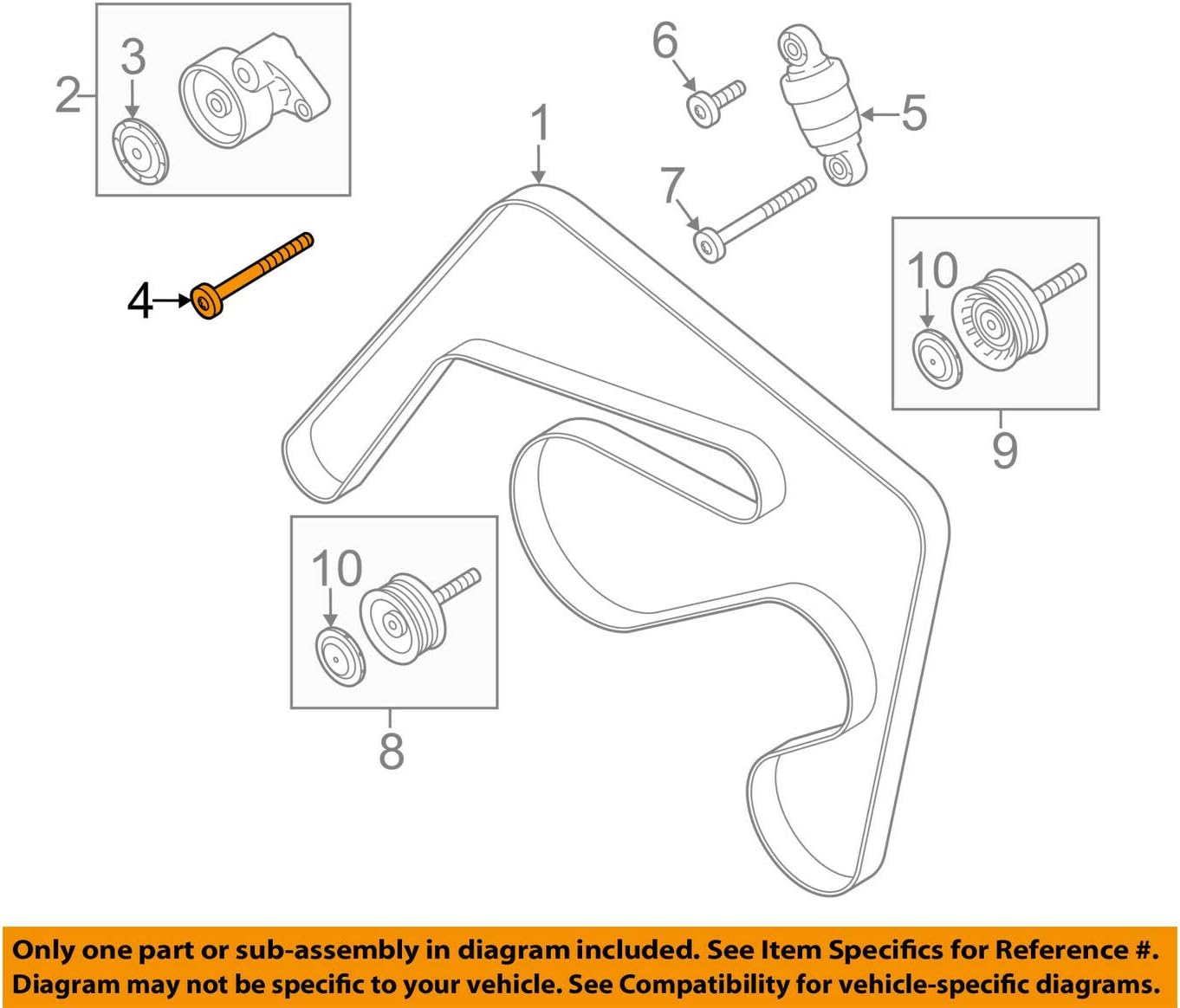 2
3
6
5
1
7
4
10
9
10
8

Only one part or sub-assembly in diagram included. See Item Specifics for Reference #.
Diagram may not be specific to your vehicle. See Compatibility for vehicle-specific diagrams.