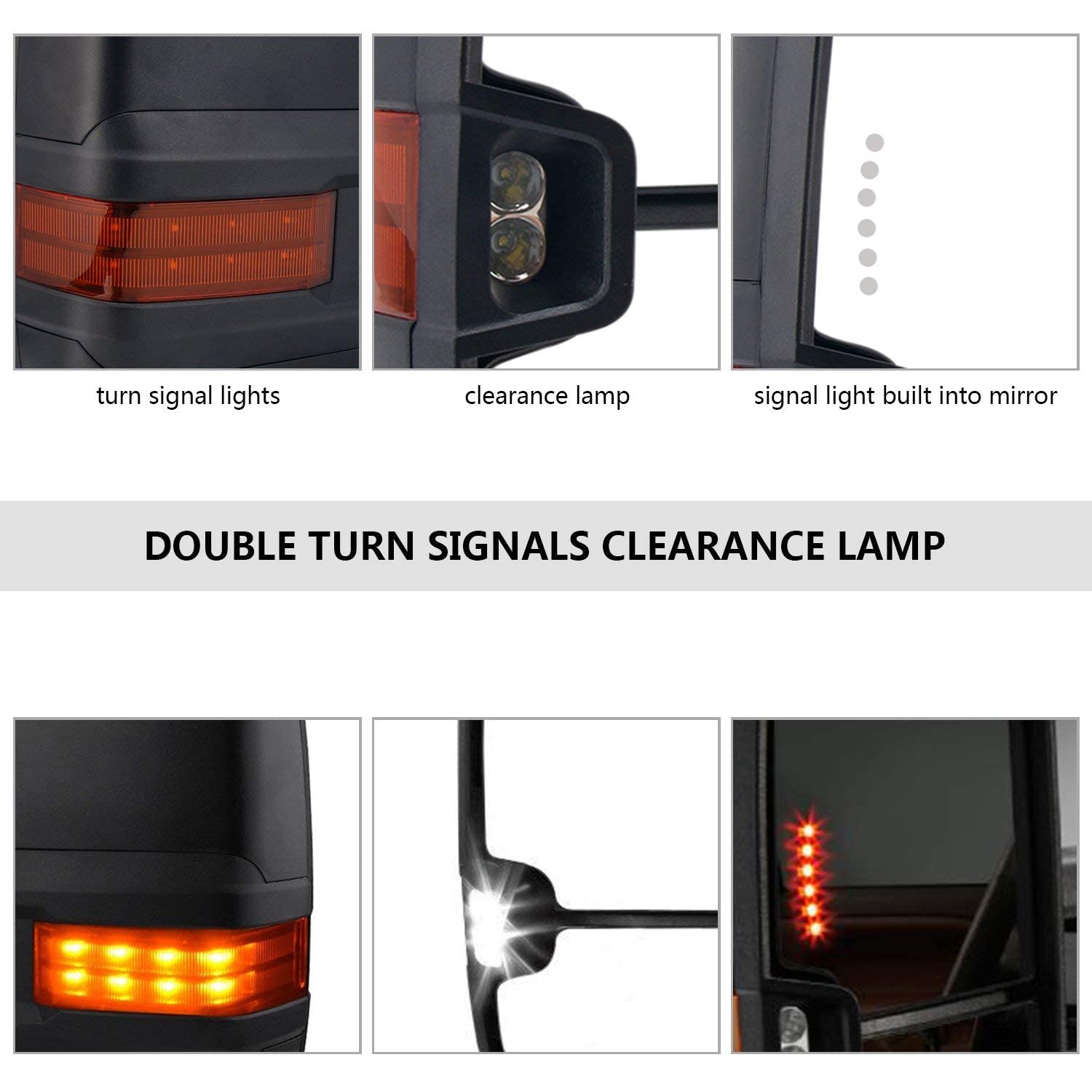 turn signal lights

clearance lamp

signal light built into mirror

DOUBLE TURN SIGNALS CLEARANCE LAMP