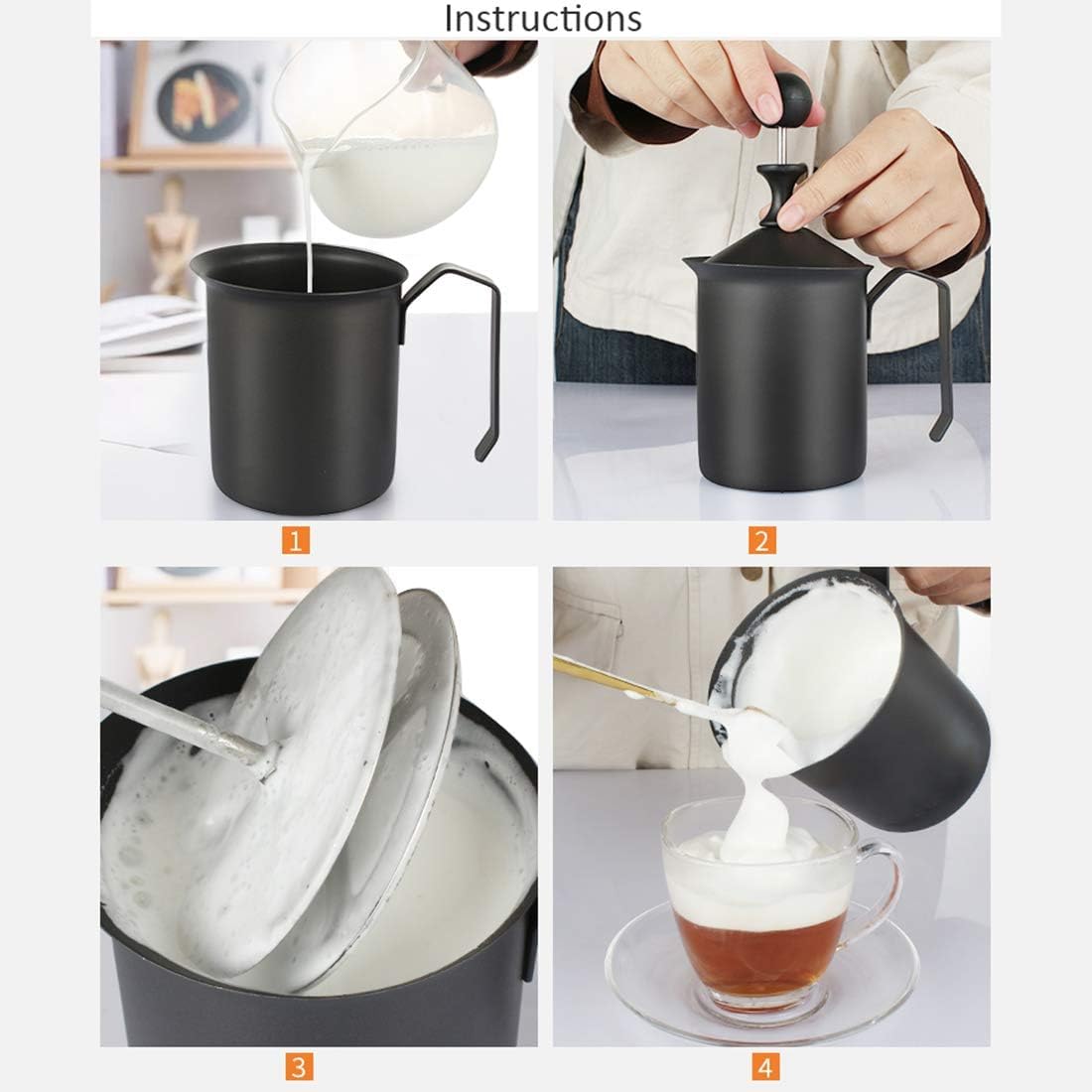 Instructions

1

2

3

4