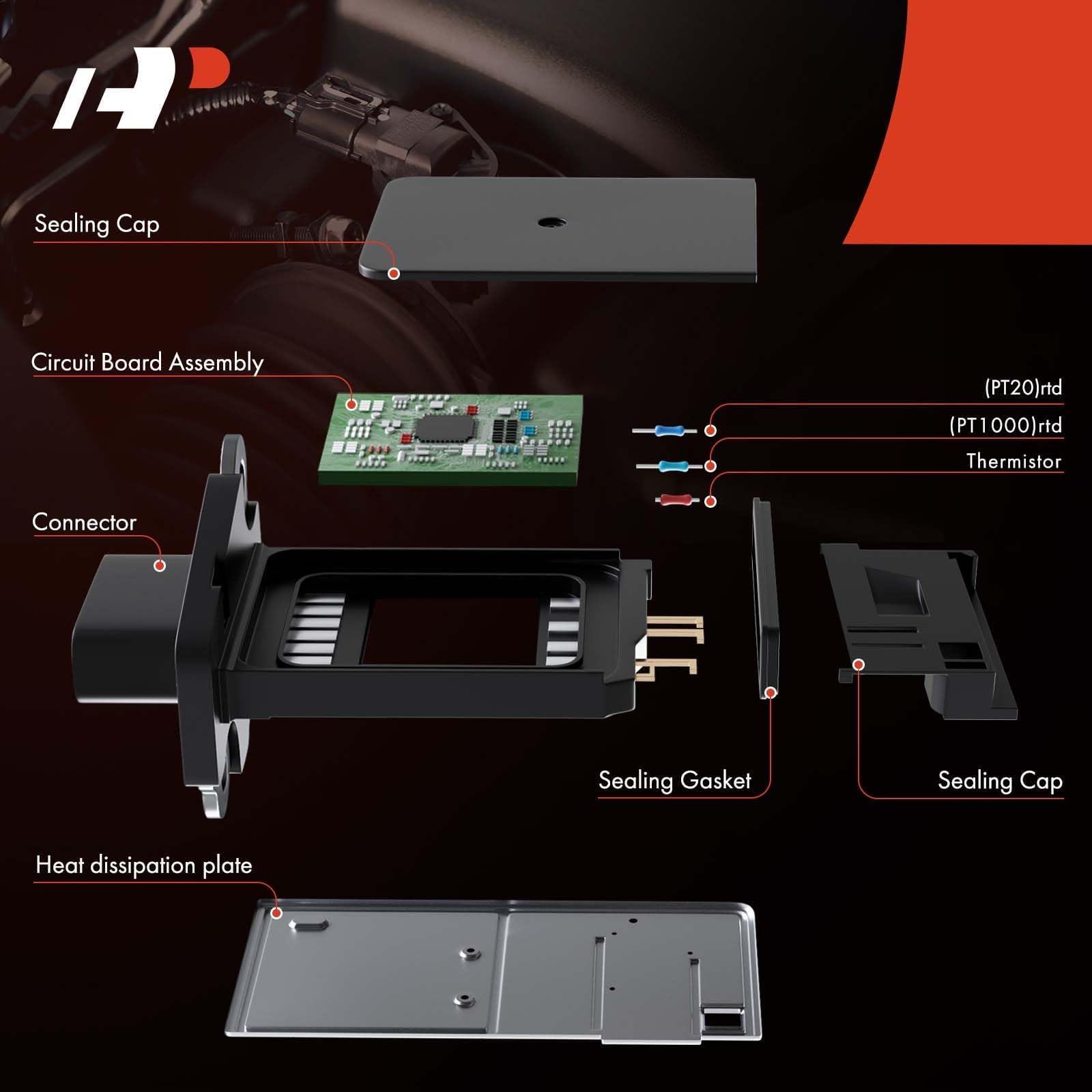 Sealing Cap

Circuit Board Assembly

(PT20)rtd

(PT1000)rtd

Thermistor

Connector

Sealing Gasket

Sealing Cap

Heat dissipation plate