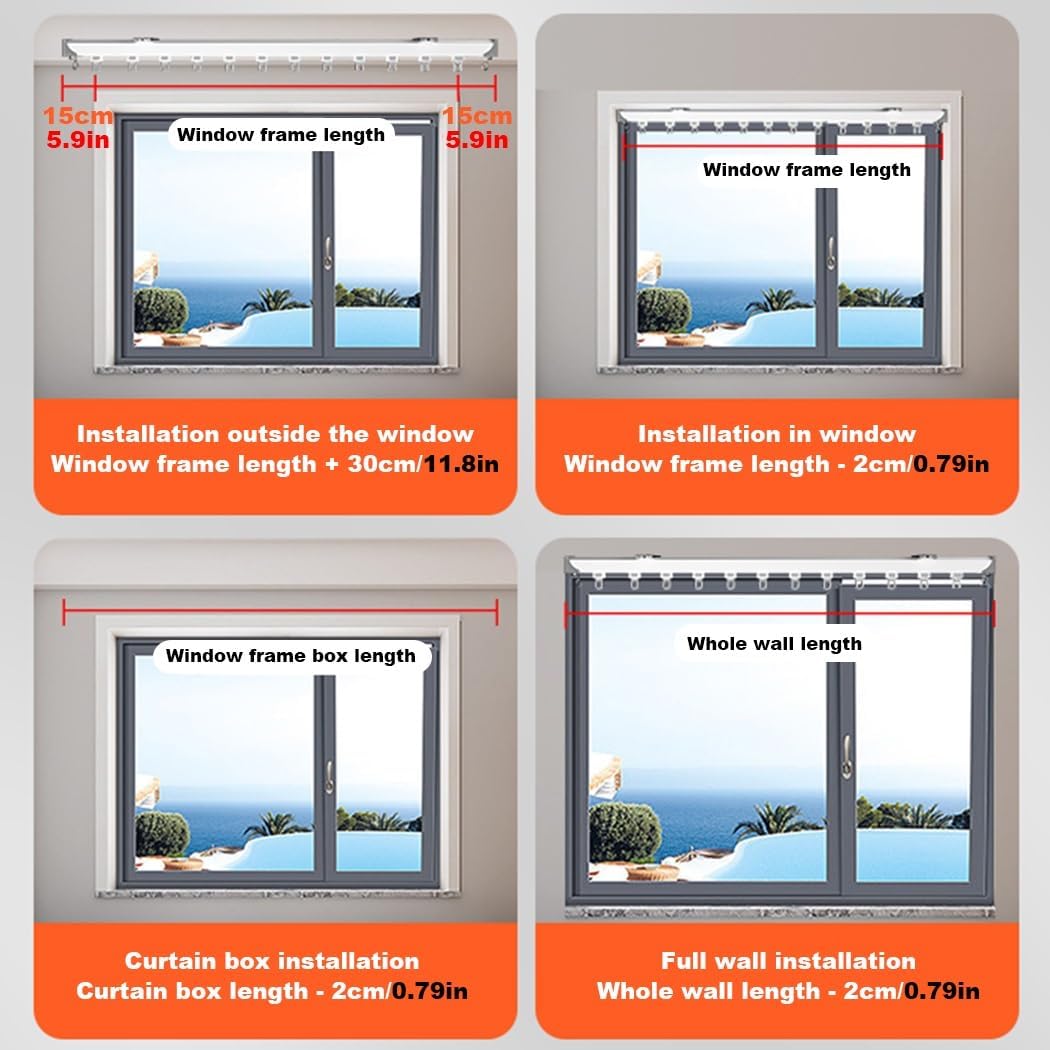 15cm
5.9in

Window frame length

15cm
5.9in

Installation outside the window
Window frame length + 30cm/11.8in

Window frame length

Installation in window
Window frame length - 2cm/0.79in

Window frame box length

Curtain box installation
Curtain box length - 2cm/0.79in

Whole wall length

Full wall installation
Whole wall length - 2cm/0.79in