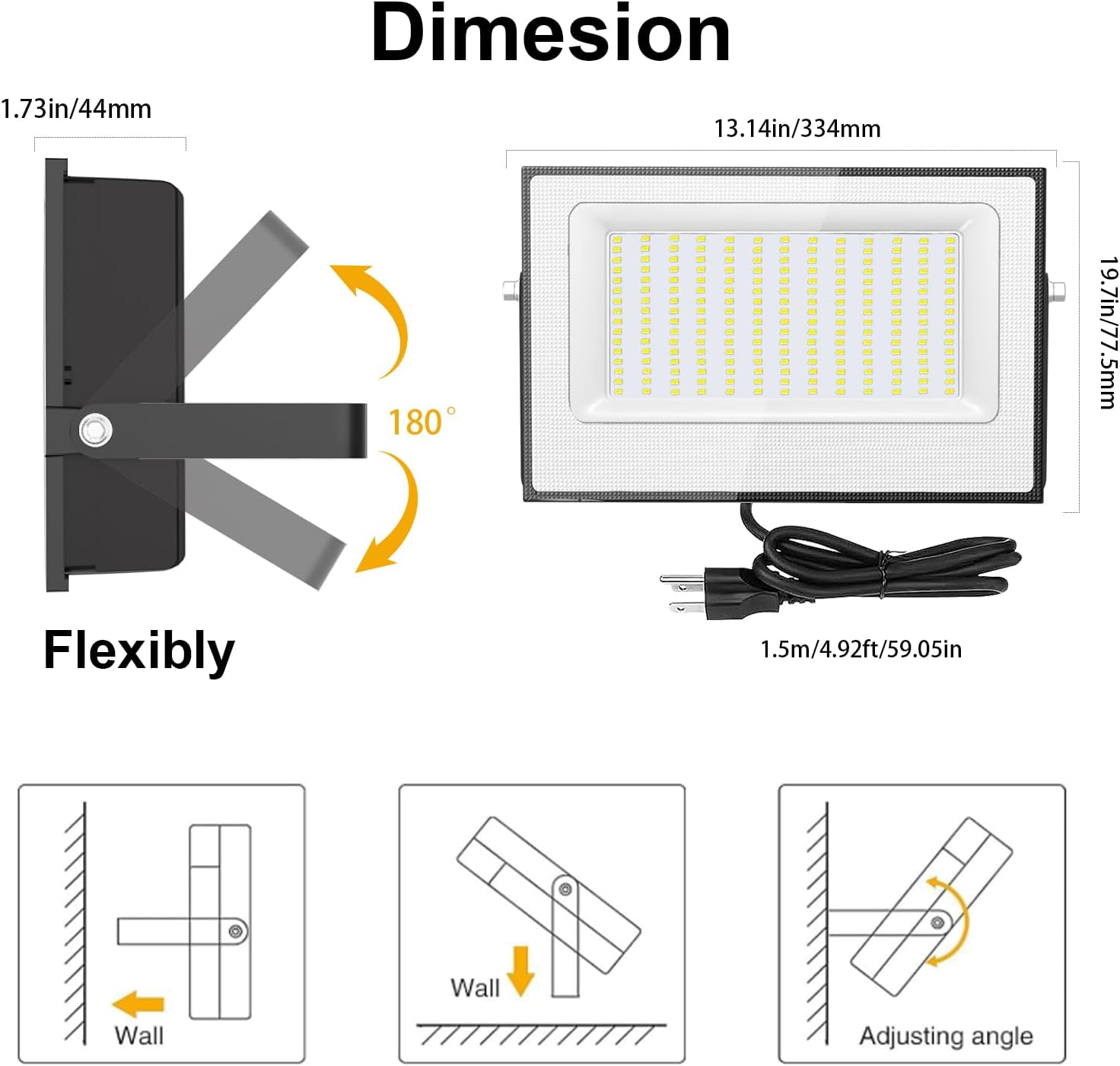 Dimesion

1.73in/44mm

13.14in/334mm

19.7in/77.5mm

180°

Flexibly

1.5m/4.92ft/59.05in

Wall

Wall

Adjusting angle