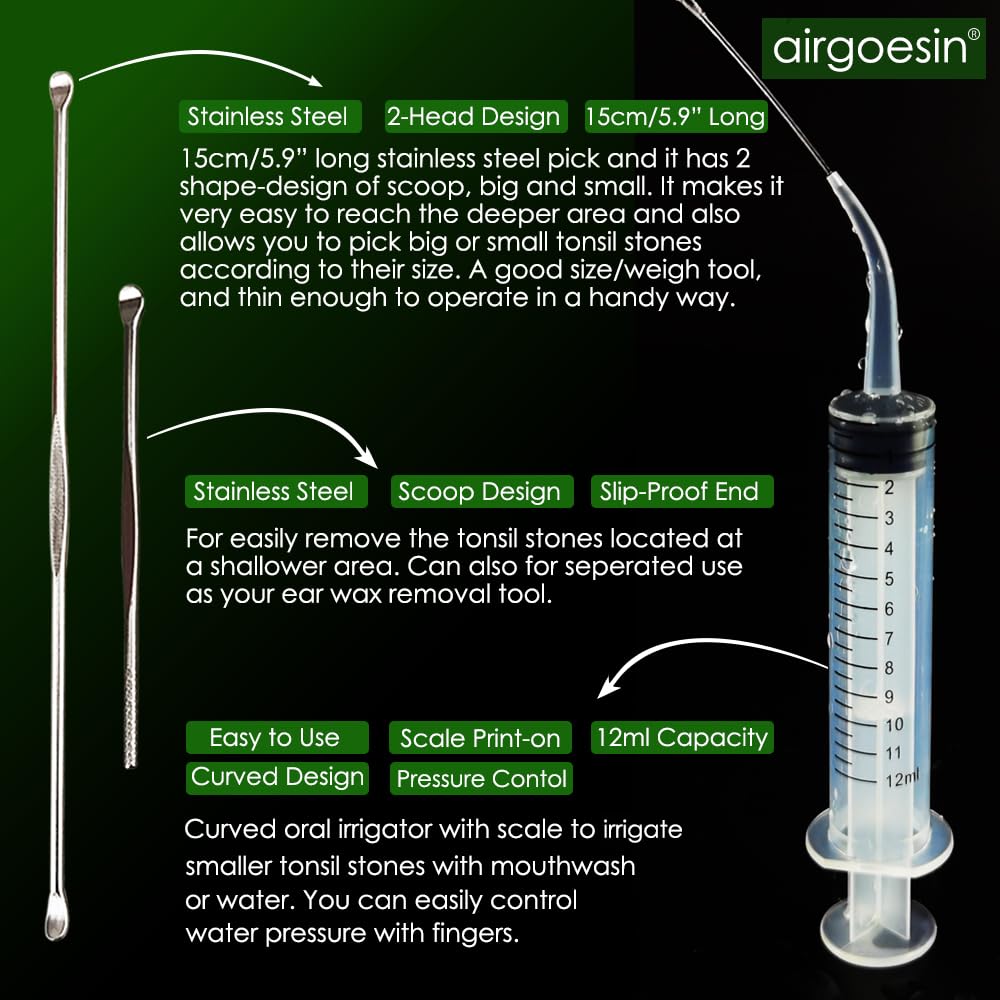 airgoesin®

Stainless Steel 2-Head Design 15cm/5.9" Long

15cm/5.9" long stainless steel pick and it has 2 shape-design of scoop, big and small. It makes it very easy to reach the deeper area and also allows you to pick big or small tonsil stones according to their size. A good size/weigh tool, and thin enough to operate in a handy way.

Stainless Steel Scoop Design Slip-Proof End

For easily remove the tonsil stones located at a shallower area. Can also for seperated use as your ear wax removal tool.

Easy to Use Scale Print-on 12ml Capacity
Curved Design Pressure Contol

Curved oral irrigator with scale to irrigate smaller tonsil stones with mouthwash or water. You can easily control water pressure with fingers.

2
3
4
5
6
7
8
9
10
11
12ml