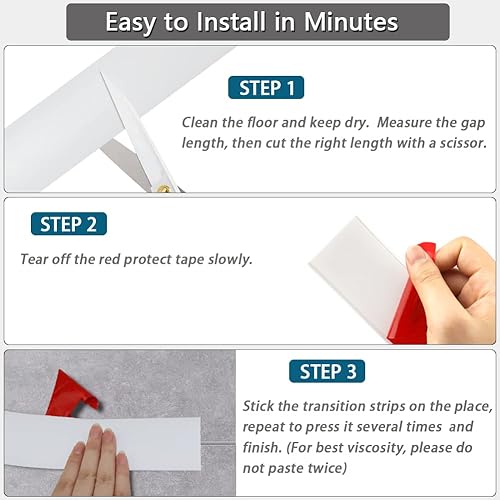 Easy to Install in Minutes

STEP 1

Clean the floor and keep dry. Measure the gap length, then cut the right length with a scissor.

STEP 2

Tear off the red protect tape slowly.

STEP 3

Stick the transition strips on the place, repeat to press it several times and finish. (For best viscosity, please do not paste twice)