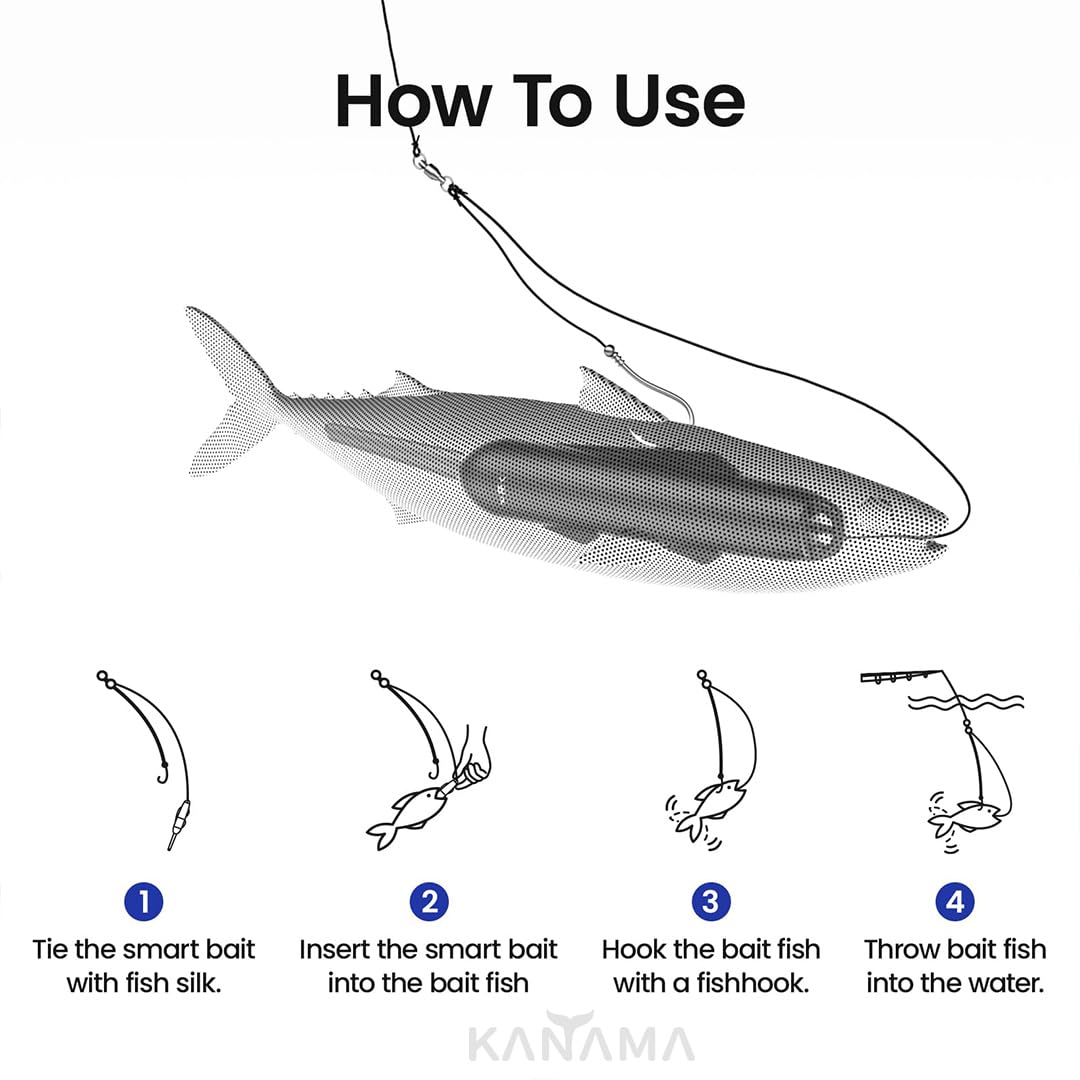 How To Use

1
Tie the smart bait with fish silk.

2
Insert the smart bait into the bait fish

3
Hook the bait fish with a fishhook.

4
Throw bait fish into the water.

KANAMA