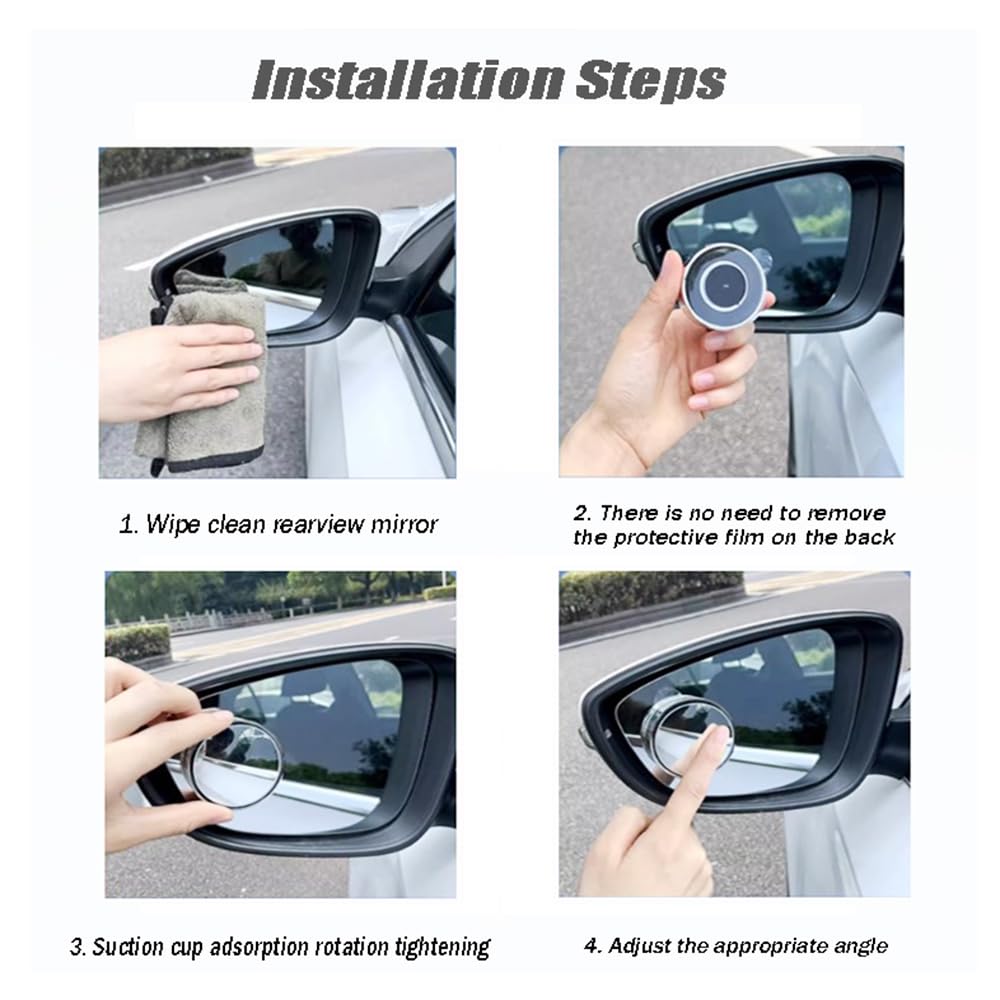 Installation Steps

1. Wipe clean rearview mirror

2. There is no need to remove the protective film on the back

3. Suction cup adsorption rotation tightening

4. Adjust the appropriate angle