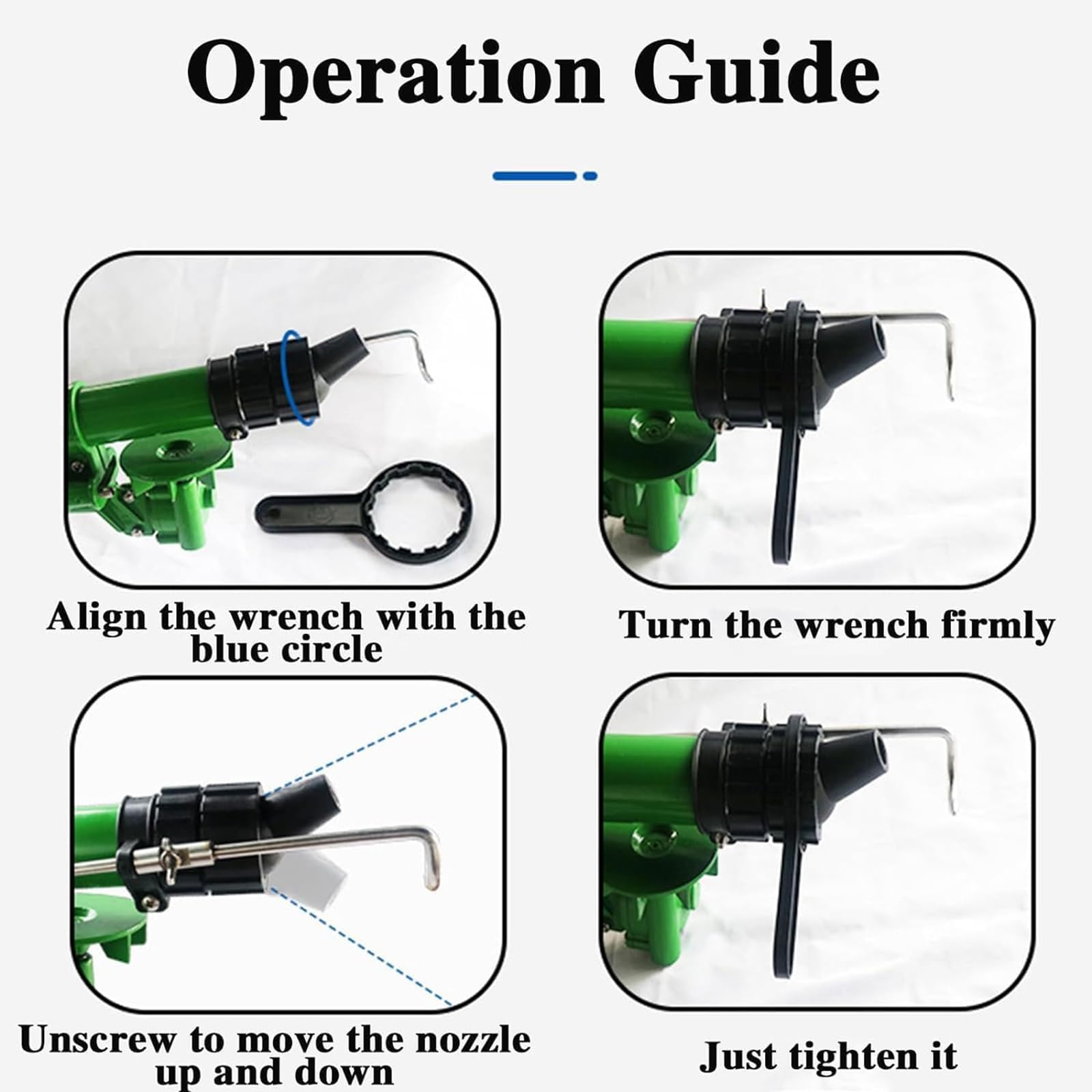 Operation Guide

Align the wrench with the blue circle

Turn the wrench firmly

Unscrew to move the nozzle up and down

Just tighten it