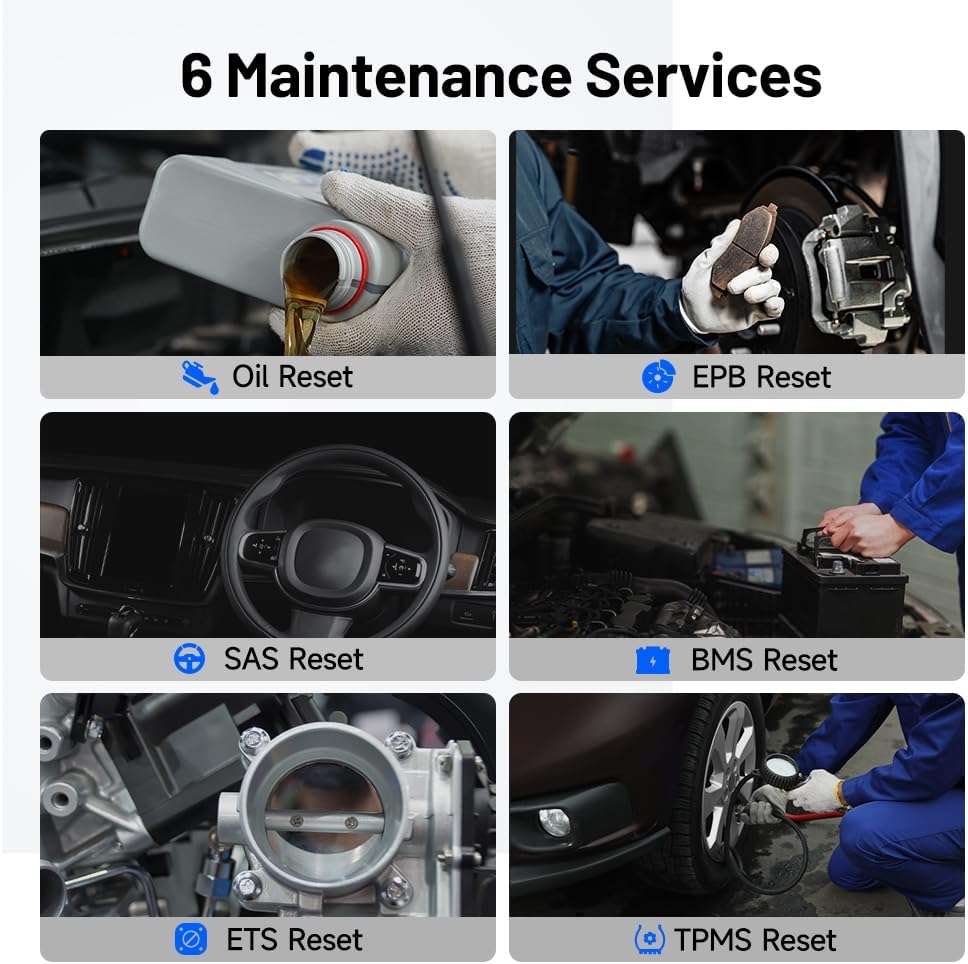 6 Maintenance Services

Oil Reset

EPB Reset

SAS Reset

BMS Reset

ETS Reset

TPMS Reset