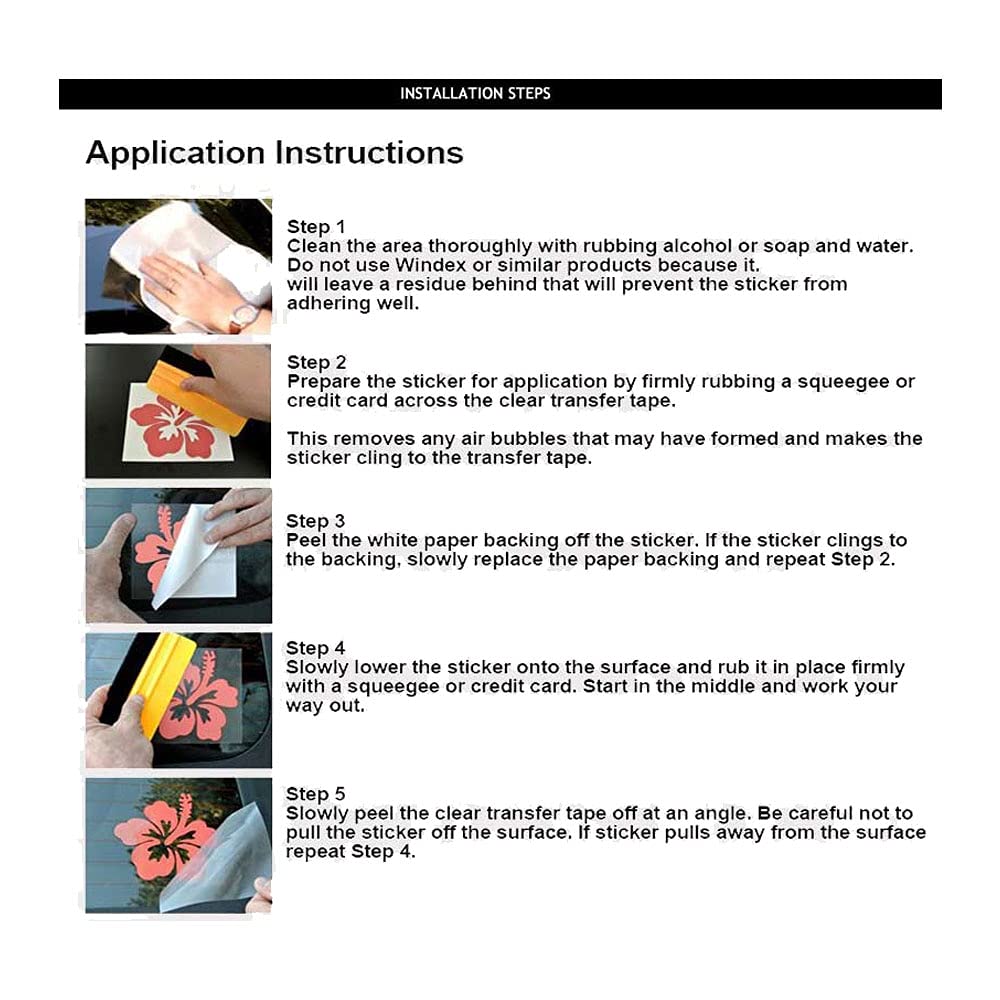 INSTALLATION STEPS

Application Instructions

Step 1
Clean the area thoroughly with rubbing alcohol or soap and water. Do not use Windex or similar products because it. will leave a residue behind that will prevent the sticker from adhering well.

Step 2
Prepare the sticker for application by firmly rubbing a squeegee or credit card across the clear transfer tape.

This removes any air bubbles that may have formed and makes the sticker cling to the transfer tape.

Step 3
Peel the white paper backing off the sticker. If the sticker clings to the backing, slowly replace the paper backing and repeat Step 2.

Step 4
Slowly lower the sticker onto the surface and rub it in place firmly with a squeegee or credit card. Start in the middle and work your way out.

Step 5
Slowly peel the clear transfer tape off at an angle. Be careful not to pull the sticker off the surface. If sticker pulls away from the surface repeat Step 4.