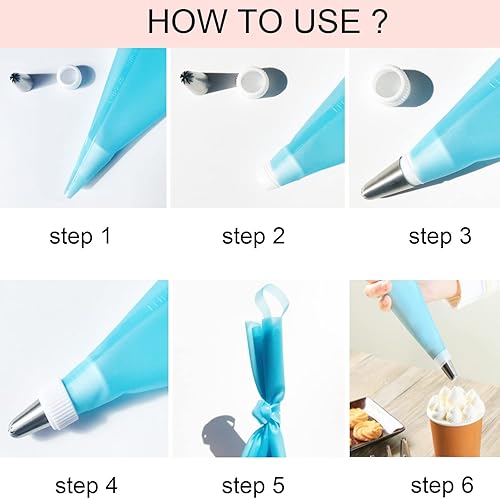 HOW TO USE ?

step 1

step 2

step 3

step 4

step 5

step 6