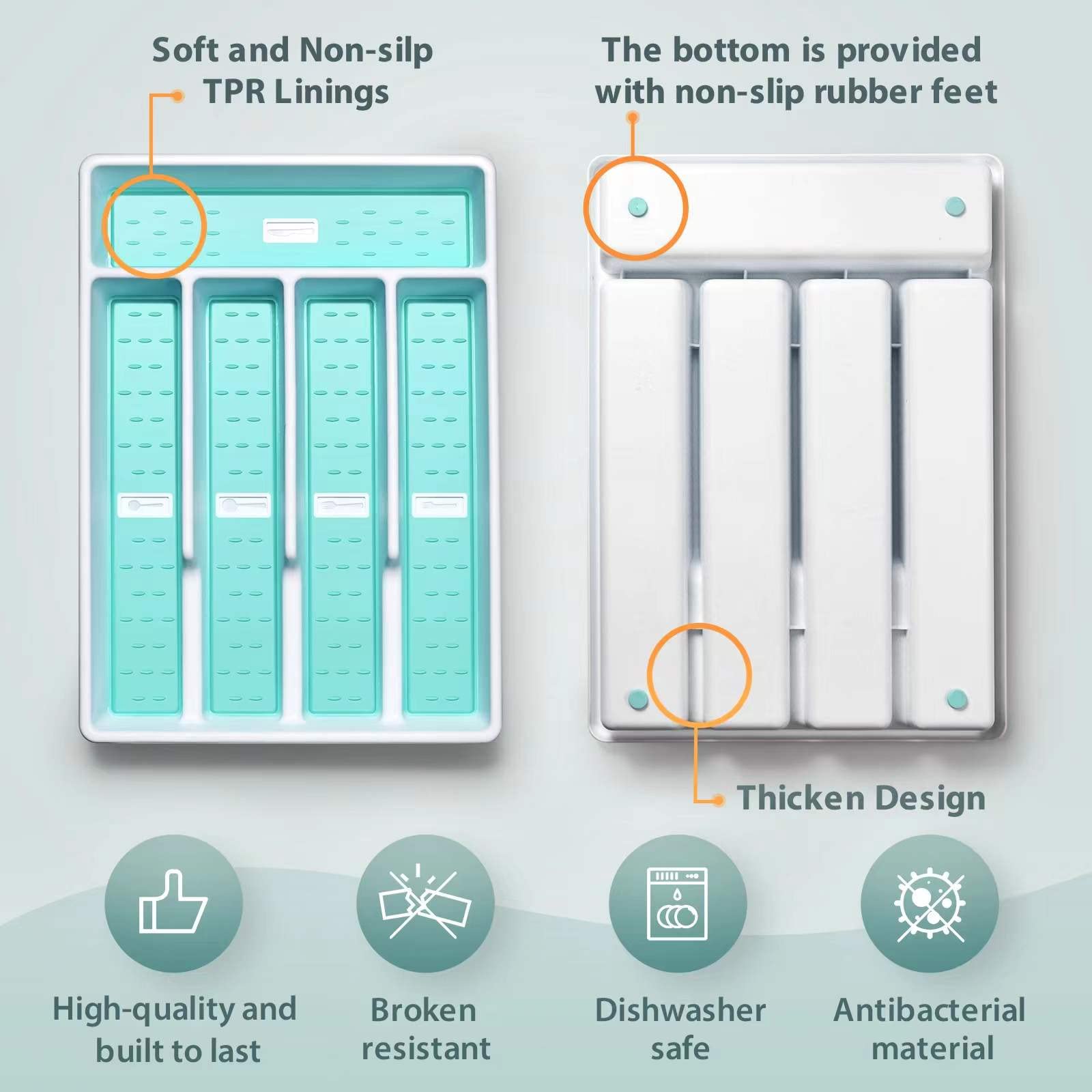 Soft and Non-silp TPR Linings

The bottom is provided with non-slip rubber feet

Thicken Design

High-quality and built to last

Broken resistant

Dishwasher safe

Antibacterial material