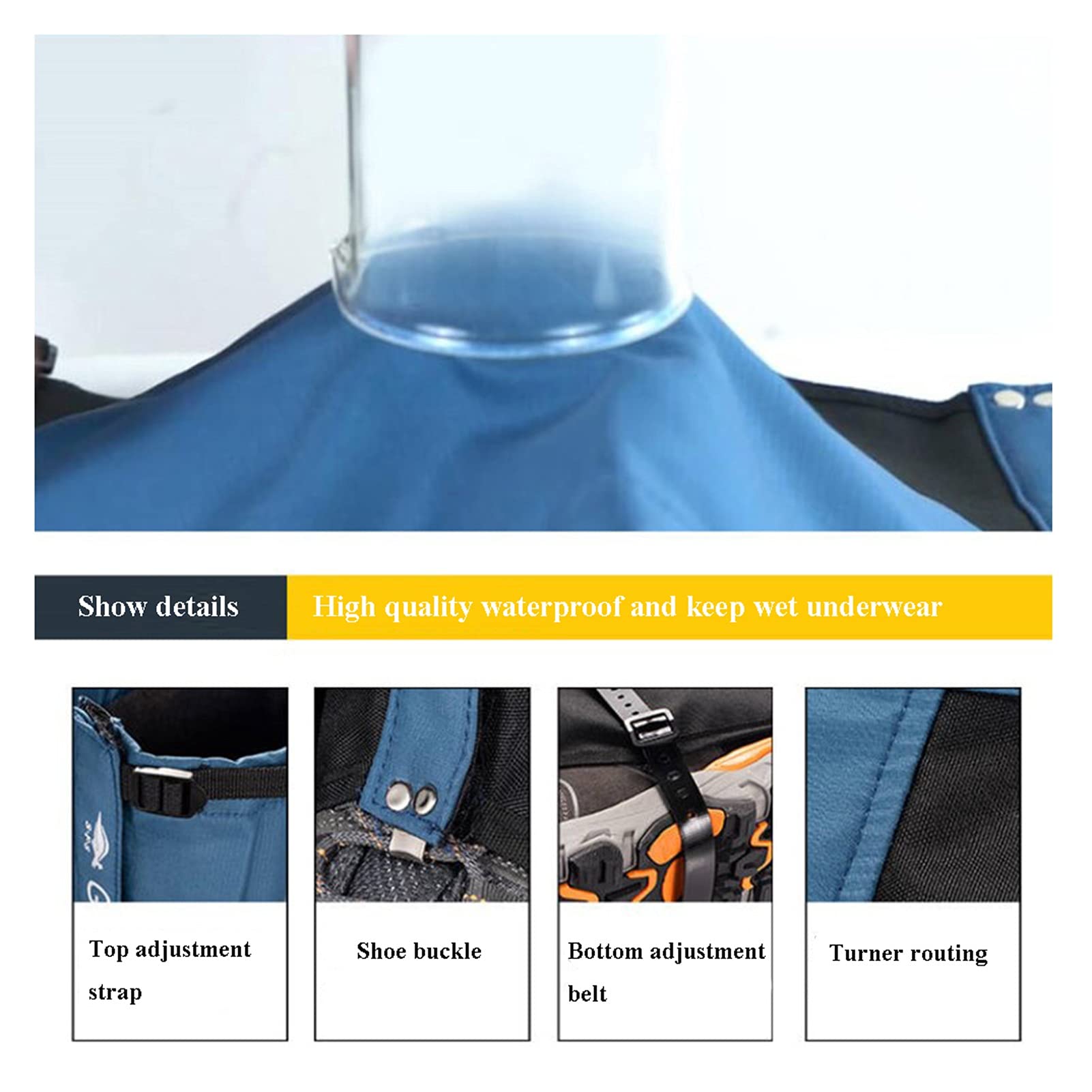 Show details

High quality waterproof and keep wet underwear

Top adjustment strap

Shoe buckle

Bottom adjustment belt

Turner routing