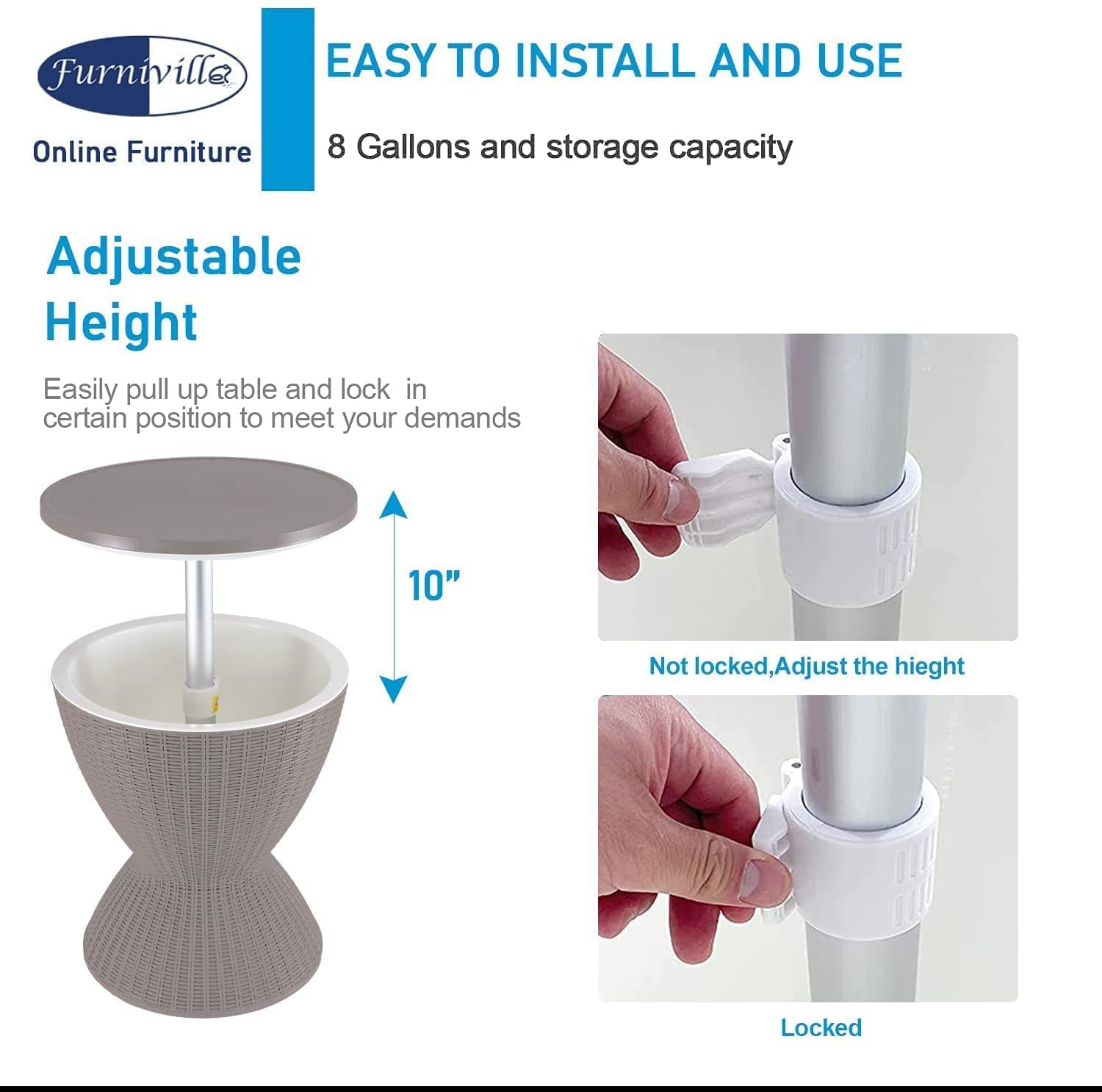 Furniville

Online Furniture

EASY TO INSTALL AND USE

8 Gallons and storage capacity

Adjustable Height

Easily pull up table and lock in certain position to meet your demands

10"

Not locked,Adjust the hieght

Locked