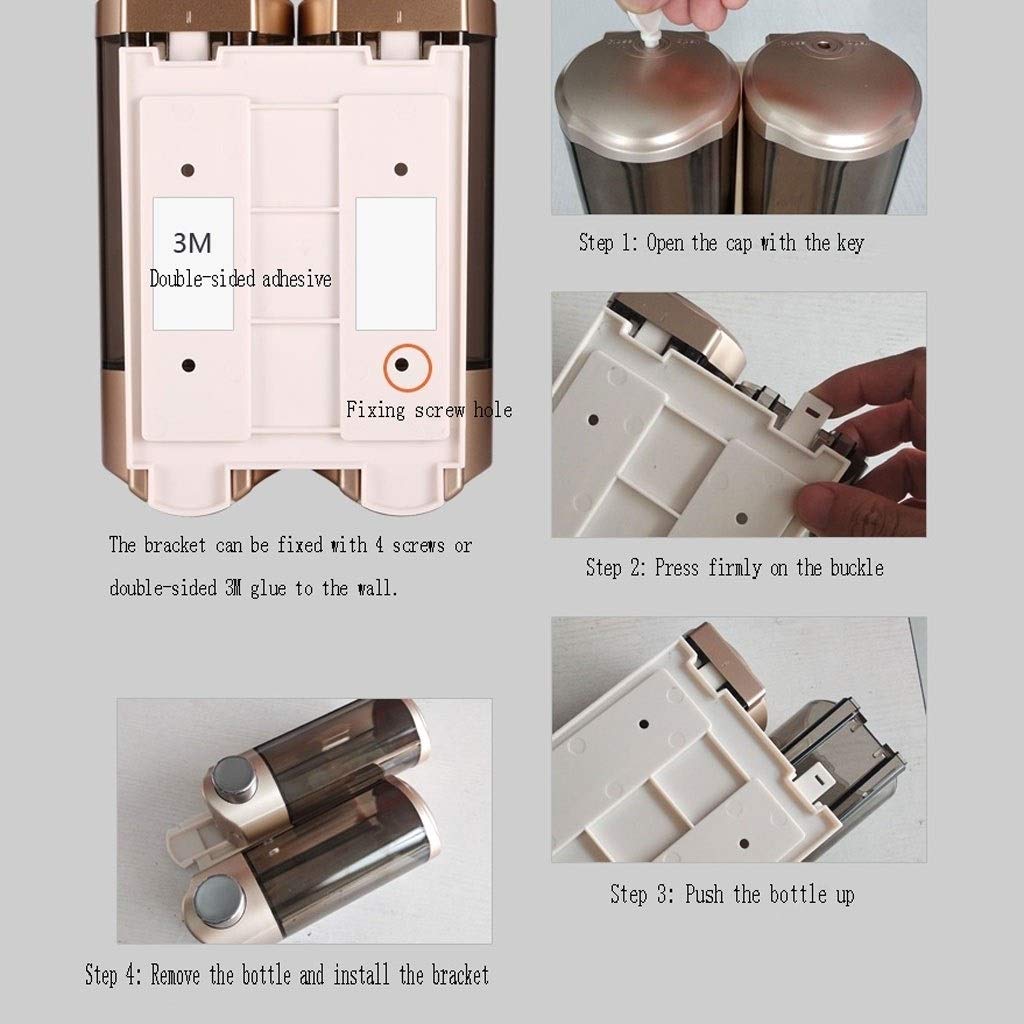 3M
Double-sided adhesive

Fixing screw hole

The bracket can be fixed with 4 screws or double-sided 3M glue to the wall.

Step 1: Open the cap with the key

Step 2: Press firmly on the buckle

Step 3: Push the bottle up

Step 4: Remove the bottle and install the bracket