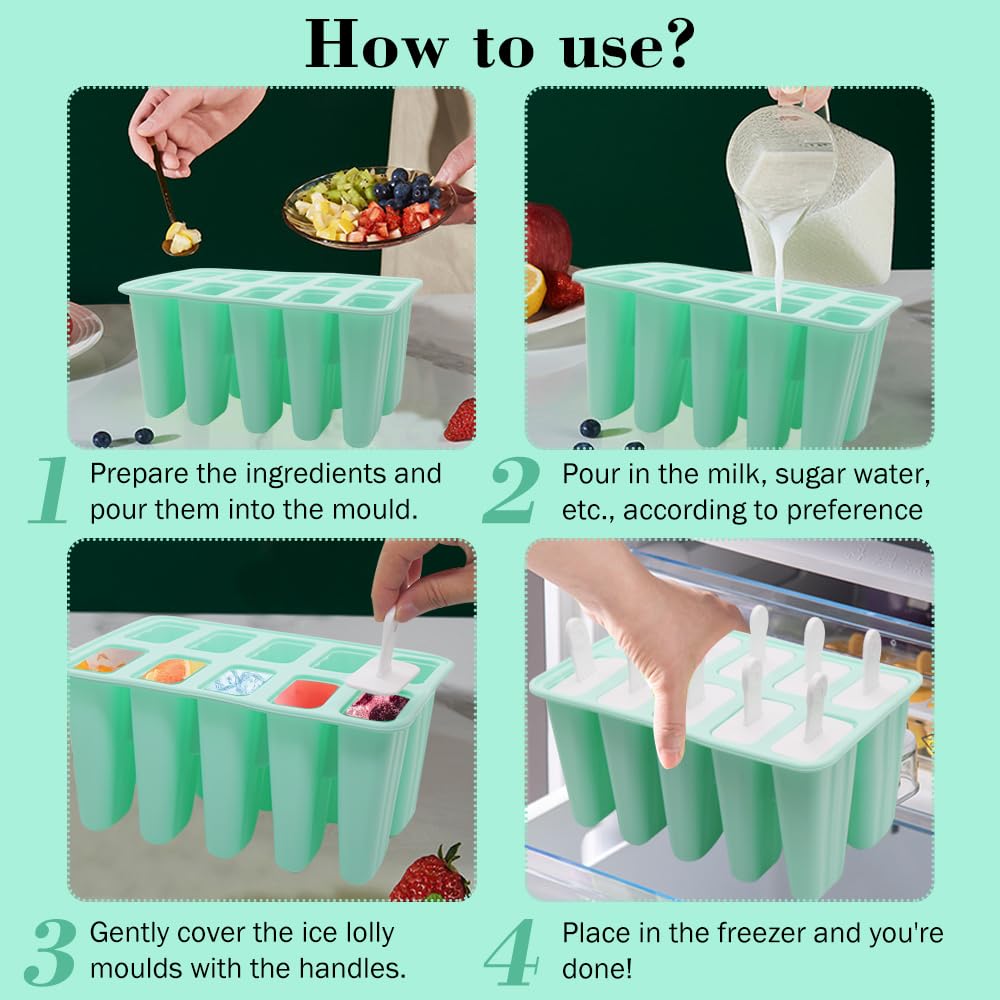 How to use?

1 Prepare the ingredients and pour them into the mould.

2 Pour in the milk, sugar water, etc., according to preference

3 Gently cover the ice lolly moulds with the handles.

4 Place in the freezer and you're done!