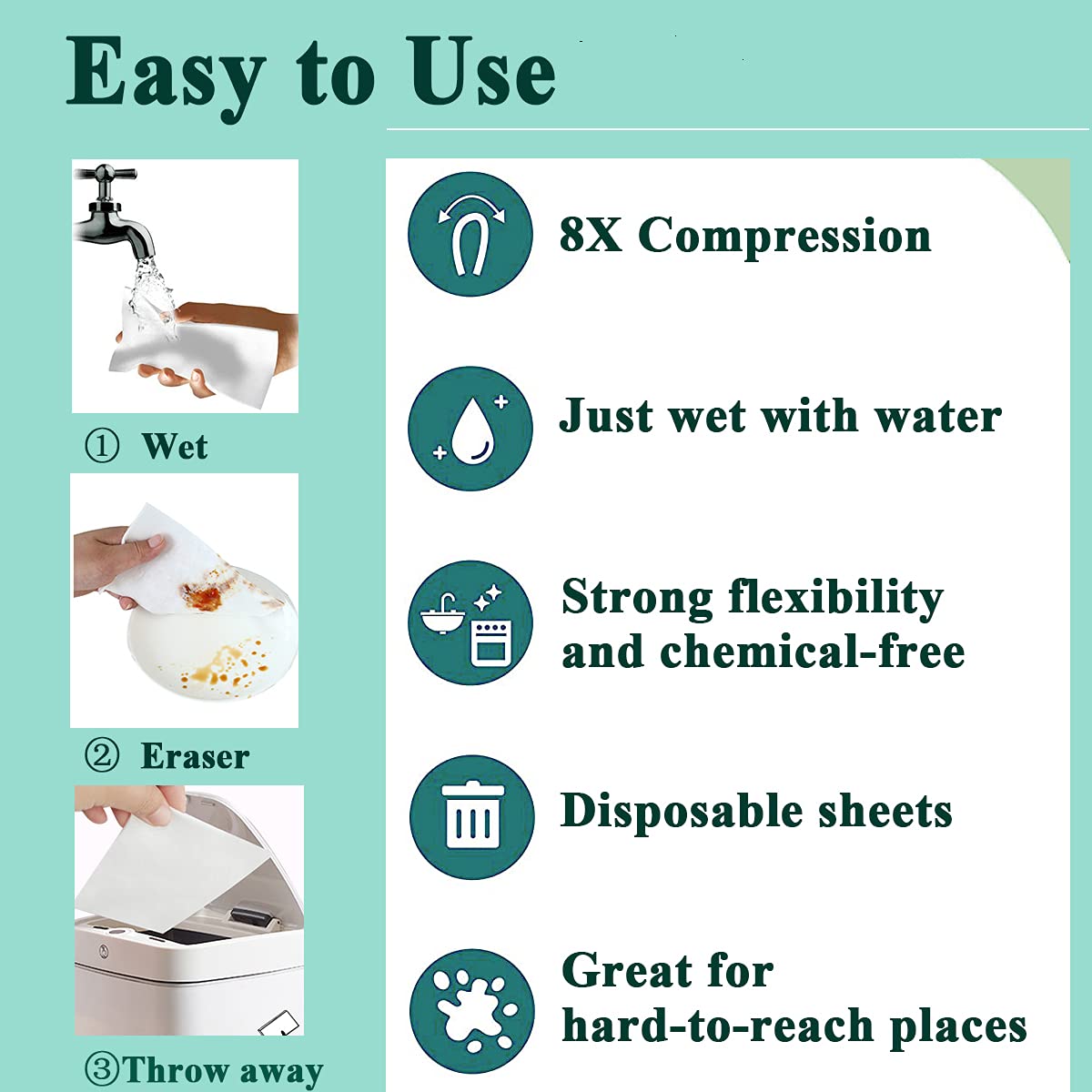 Easy to Use

① Wet

② Eraser

③Throw away

8X Compression

Just wet with water

Strong flexibility and chemical-free

Disposable sheets

Great for hard-to-reach places