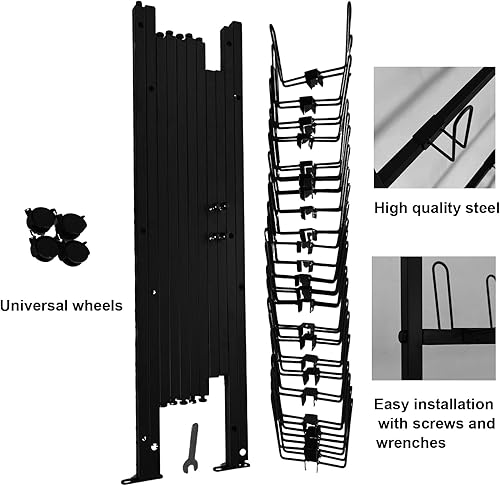 Universal wheels

High quality steel

Easy installation with screws and wrenches