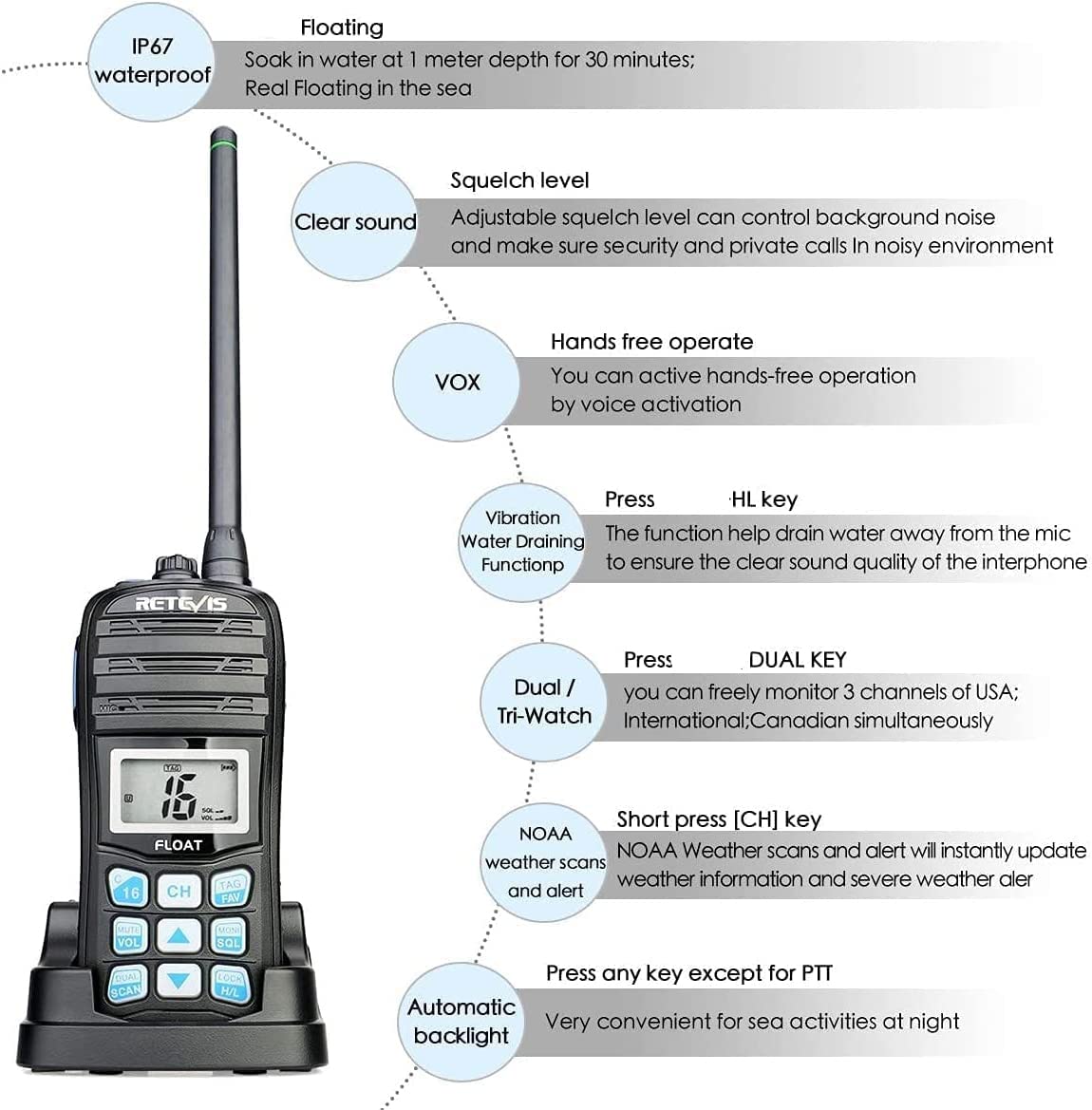 IP67 waterproof

Floating
Soak in water at 1 meter depth for 30 minutes; Real Floating in the sea

Clear sound

Squelch level
Adjustable squelch level can control background noise and make sure security and private calls In noisy environment

VOX

Hands free operate
You can active hands-free operation by voice activation

Vibration Water Draining Functionp

Press HL key
The function help drain water away from the mic to ensure the clear sound quality of the interphone

Dual / Tri-Watch

Press DUAL KEY
you can freely monitor 3 channels of USA; International;Canadian simultaneously

NOAA weather scans and alert

Short press [CH] key
NOAA Weather scans and alert will instantly update weather information and severe weather aler

Automatic backlight

Press any key except for PTT
Very convenient for sea activities at night

RETEVIS
MIC
TAG
16
SQL
VOL
FLOAT
16
CH
TAG FAV
MUTE VOL
MONI SQL
DUAL SCAN
LOCK H/L