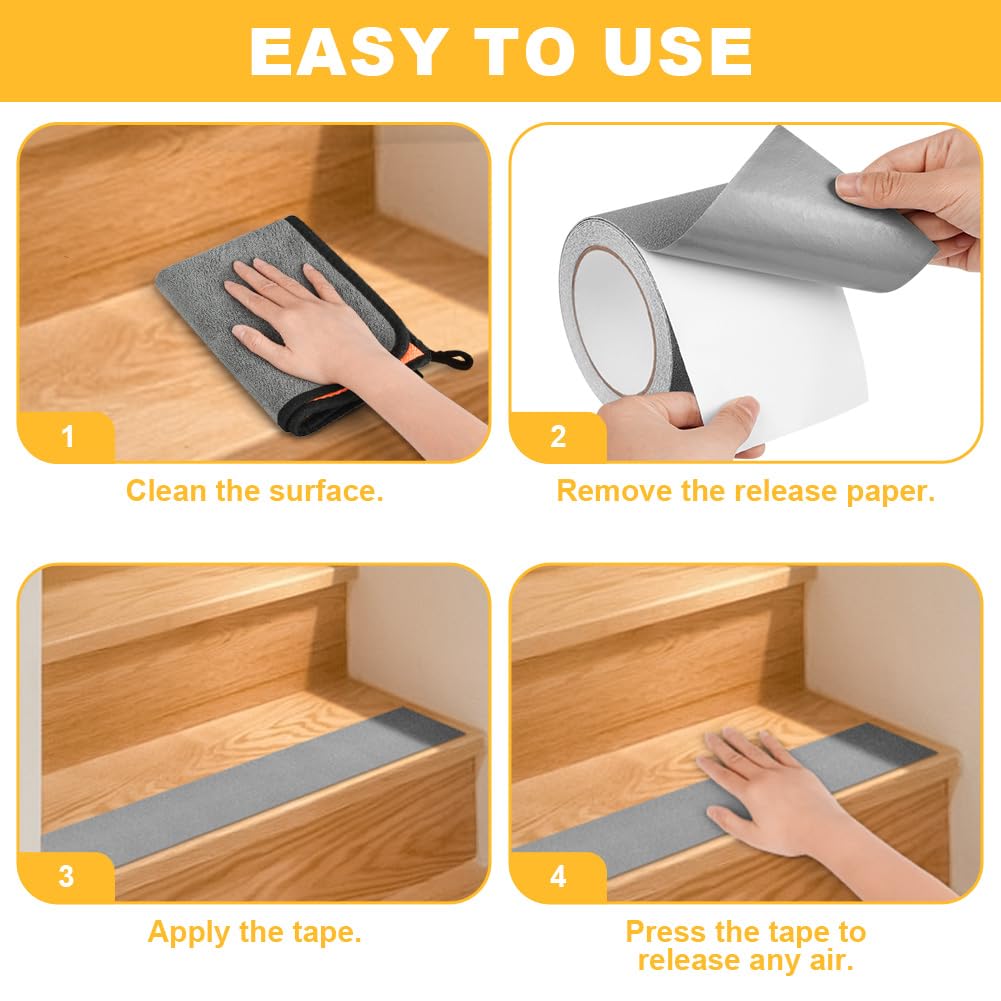 EASY TO USE

1

Clean the surface.

2

Remove the release paper.

3

Apply the tape.

4

Press the tape to release any air.