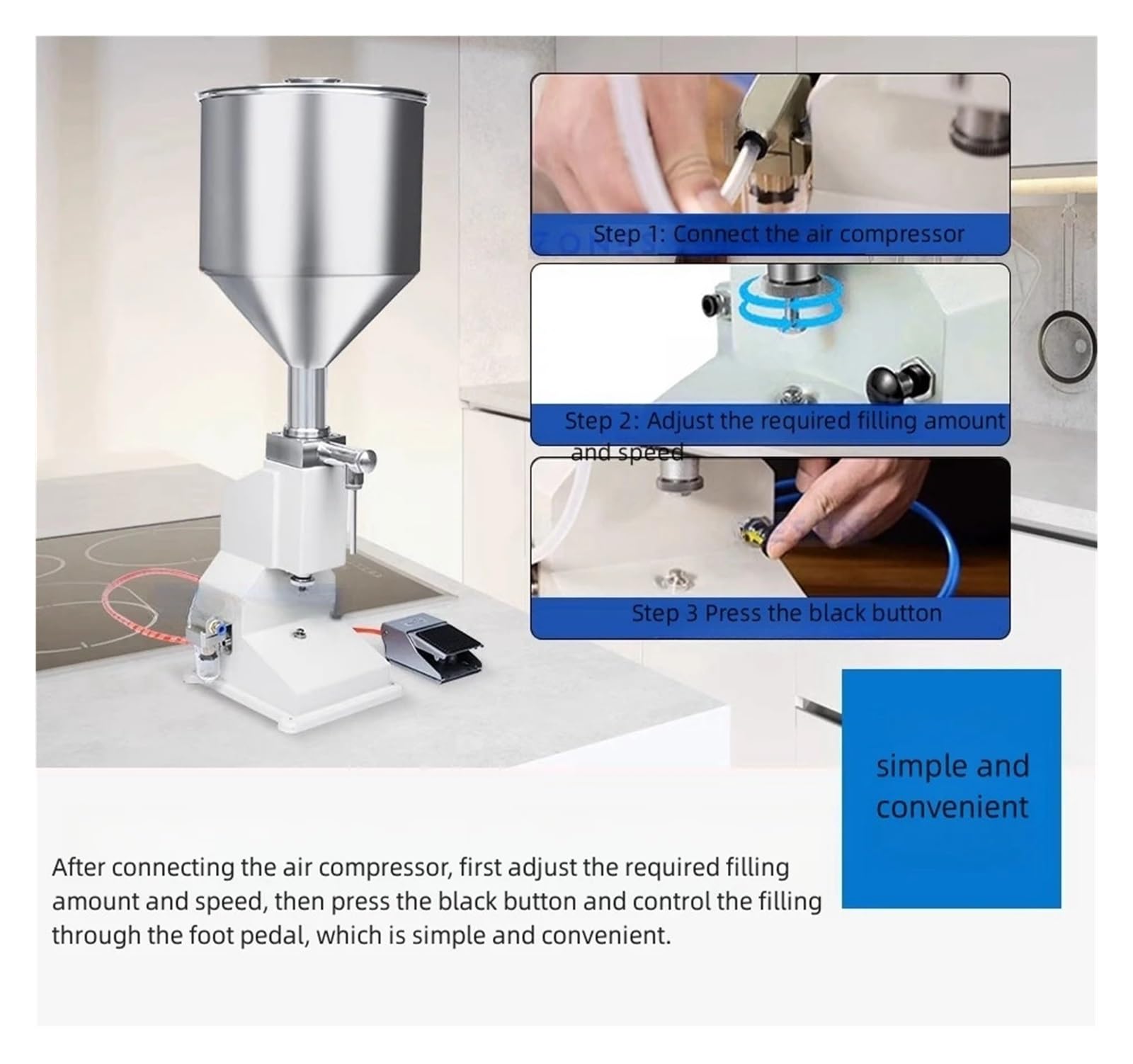 Step 1: Connect the air compressor

Step 2: Adjust the required filling amount and speed

Step 3 Press the black button

simple and convenient

After connecting the air compressor, first adjust the required filling amount and speed, then press the black button and control the filling through the foot pedal, which is simple and convenient.