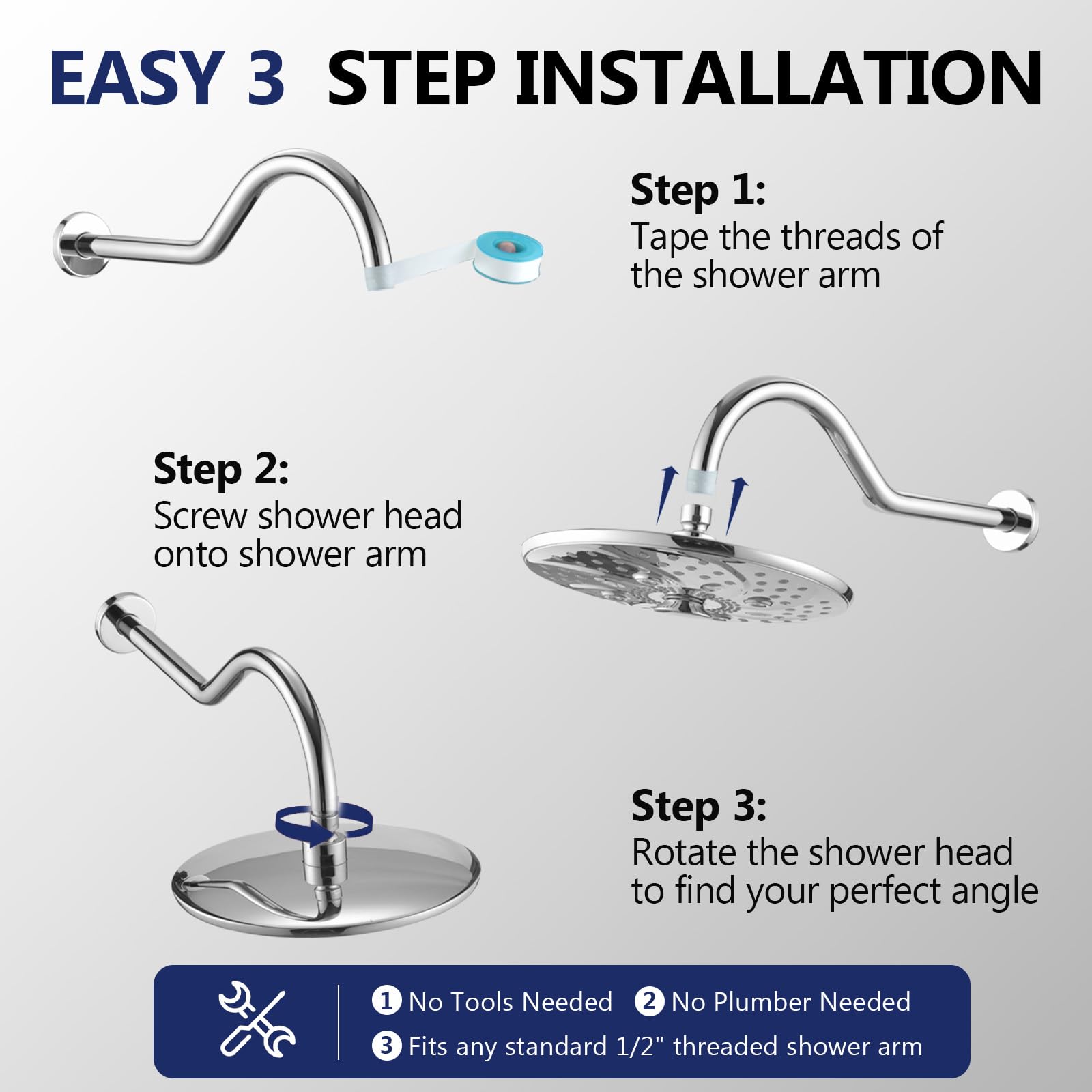 EASY 3 STEP INSTALLATION

Step 1:
Tape the threads of the shower arm

Step 2:
Screw shower head onto shower arm

Step 3:
Rotate the shower head to find your perfect angle

1 No Tools Needed 2 No Plumber Needed
3 Fits any standard 1/2" threaded shower arm