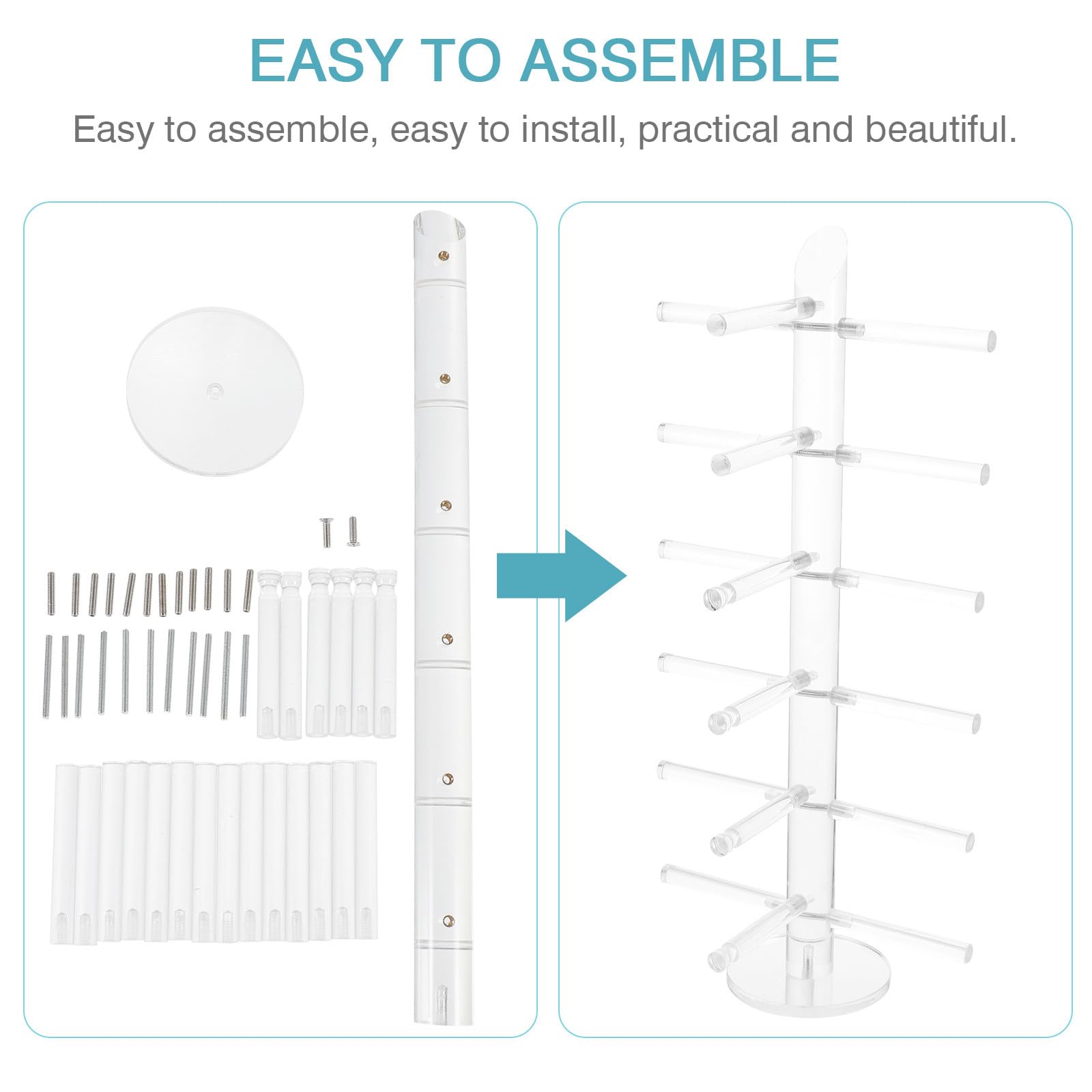 EASY TO ASSEMBLE

Easy to assemble, easy to install, practical and beautiful.