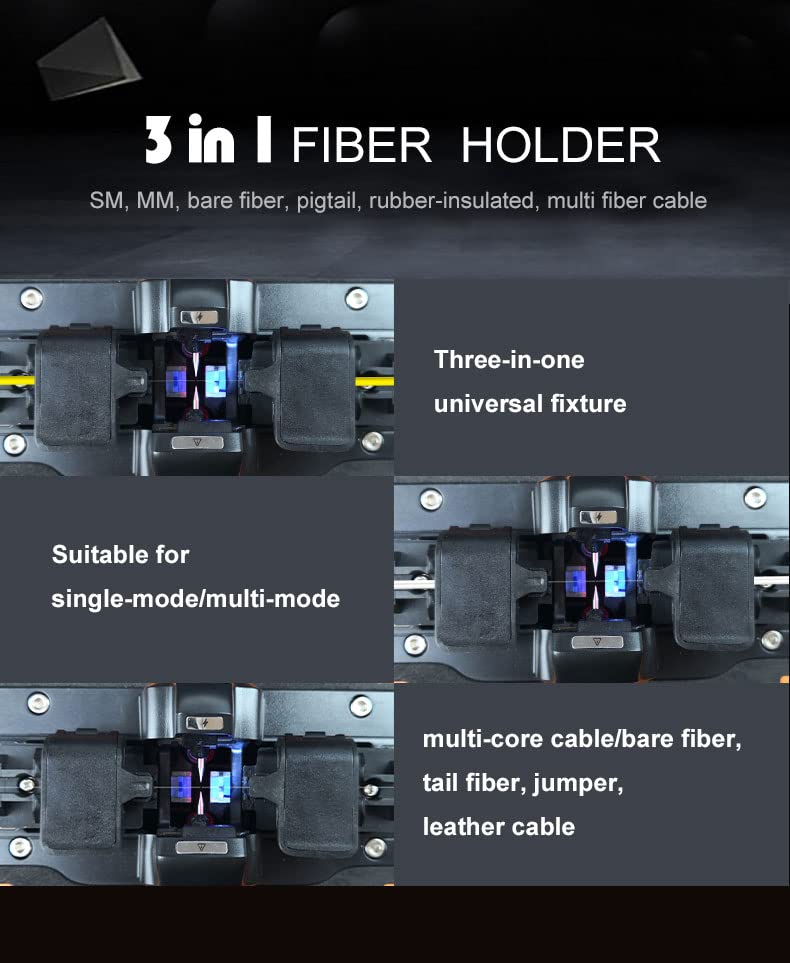 3 in 1 FIBER HOLDER

SM, MM, bare fiber, pigtail, rubber-insulated, multi fiber cable

Three-in-one universal fixture

Suitable for single-mode/multi-mode

multi-core cable/bare fiber, tail fiber, jumper, leather cable