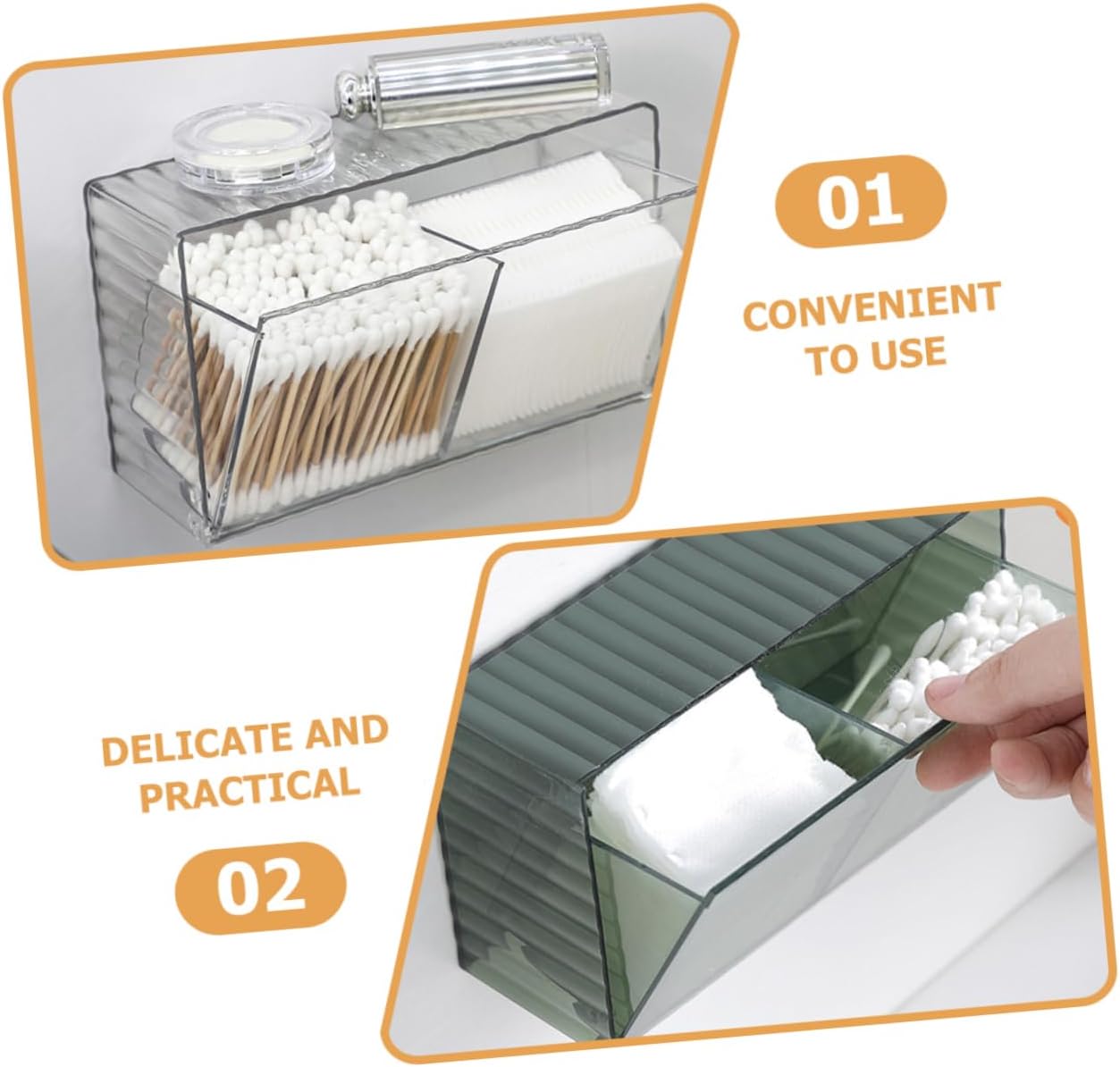 01

CONVENIENT TO USE

DELICATE AND PRACTICAL

02