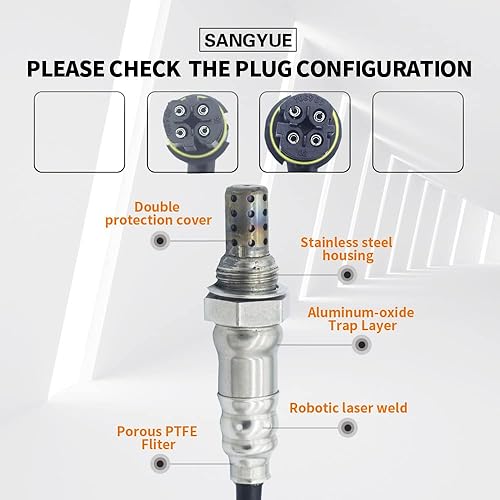 SANGYUE

PLEASE CHECK THE PLUG CONFIGURATION

Double protection cover

Stainless steel housing

Aluminum-oxide Trap Layer

Robotic laser weld

Porous PTFE Fliter