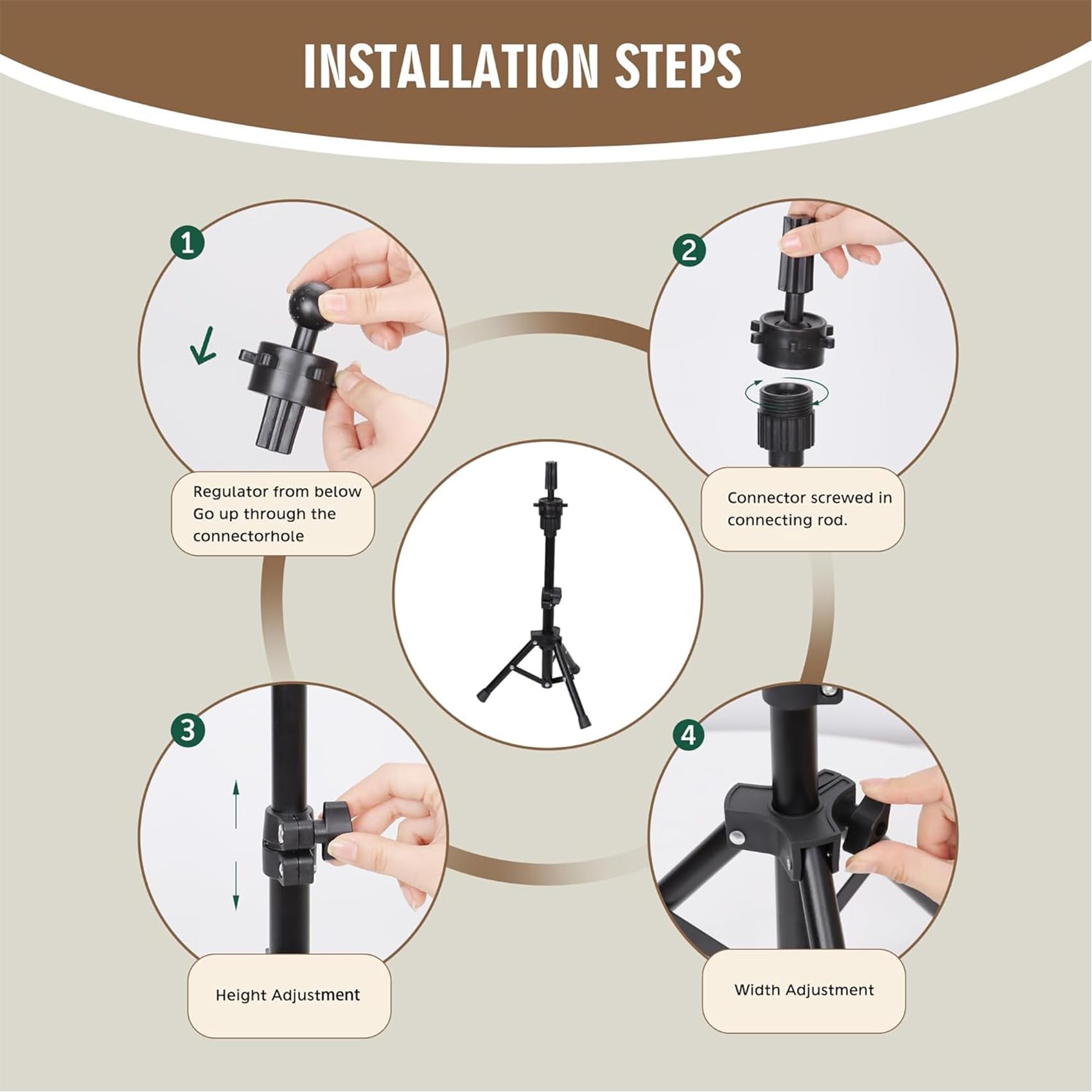 INSTALLATION STEPS

1

Regulator from below Go up through the connectorhole

2

Connector screwed in connecting rod.

3

Height Adjustment

4

Width Adjustment