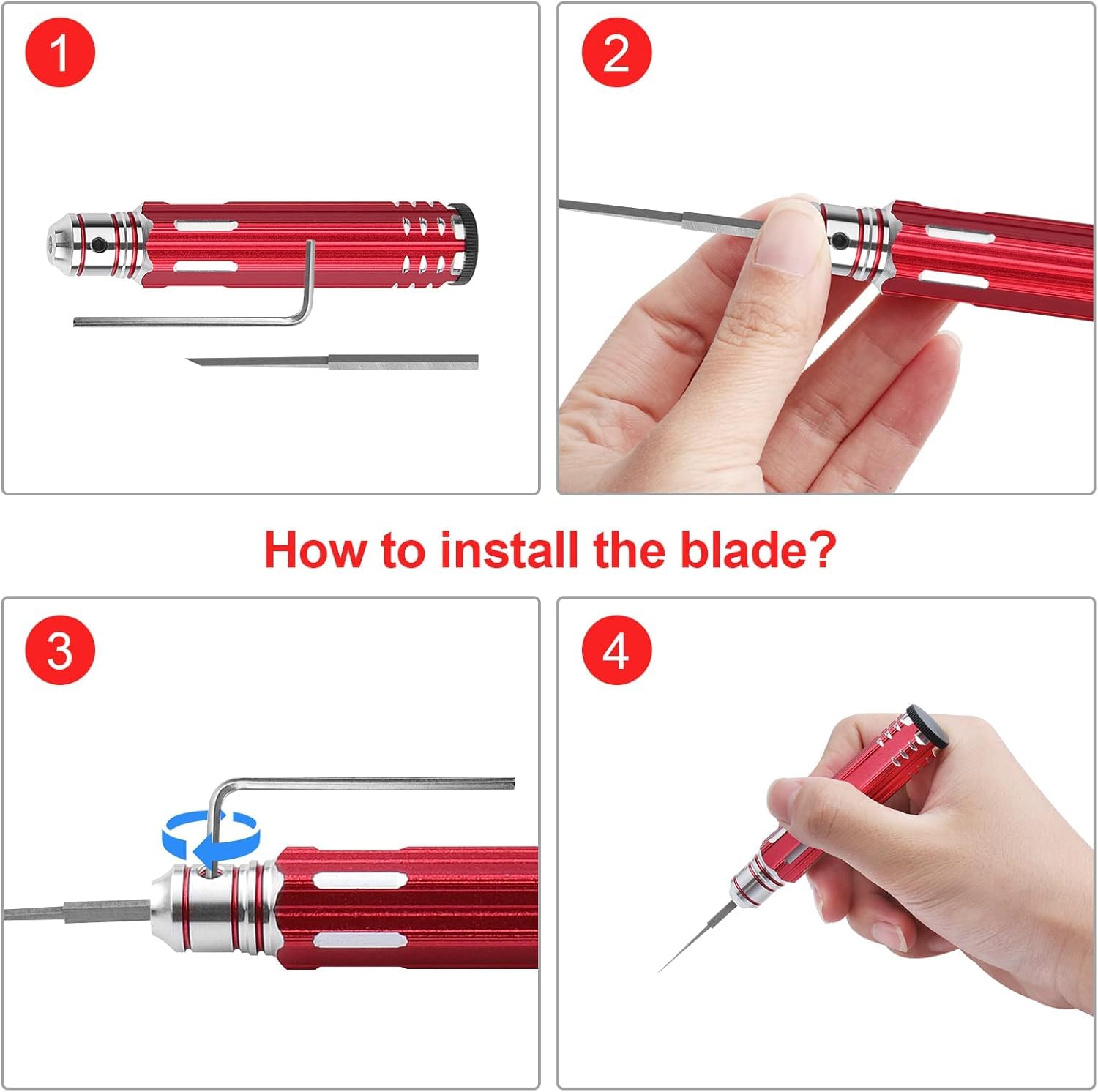 1

2

How to install the blade?

3

4