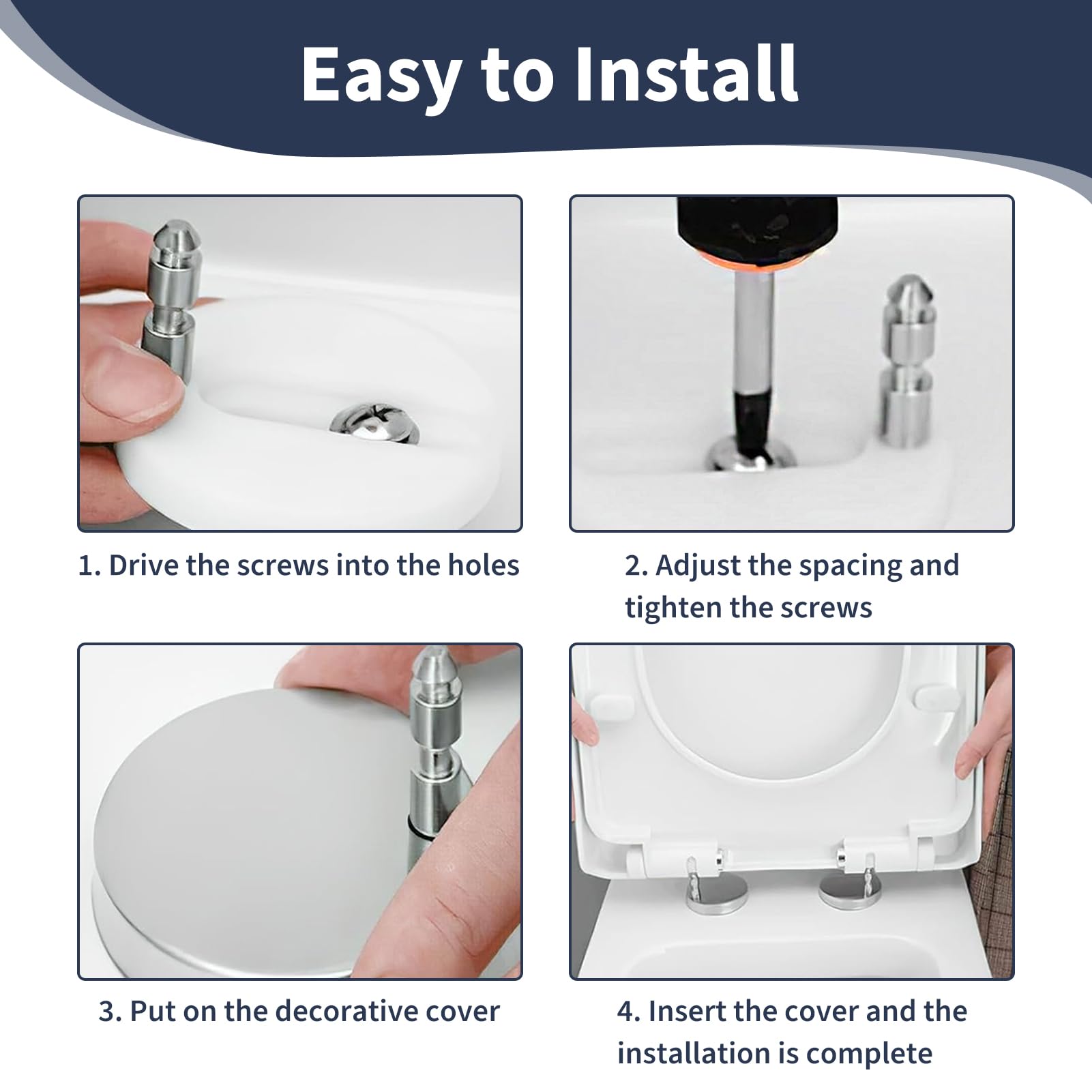 Easy to Install

1. Drive the screws into the holes

2. Adjust the spacing and tighten the screws

3. Put on the decorative cover

4. Insert the cover and the installation is complete