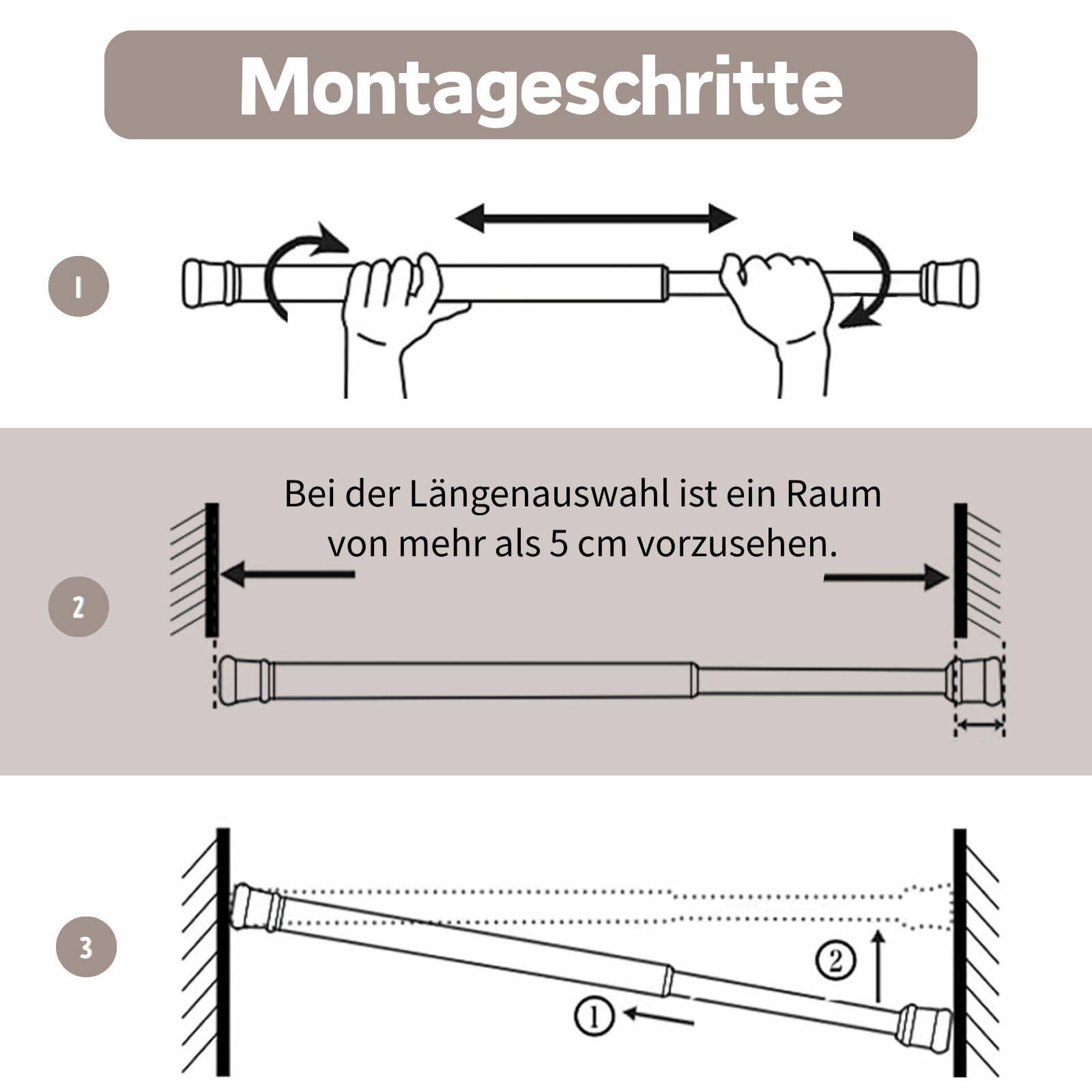 Montageschritte

1

2

Bei der Längenauswahl ist ein Raum von mehr als 5 cm vorzusehen.

3

②

①