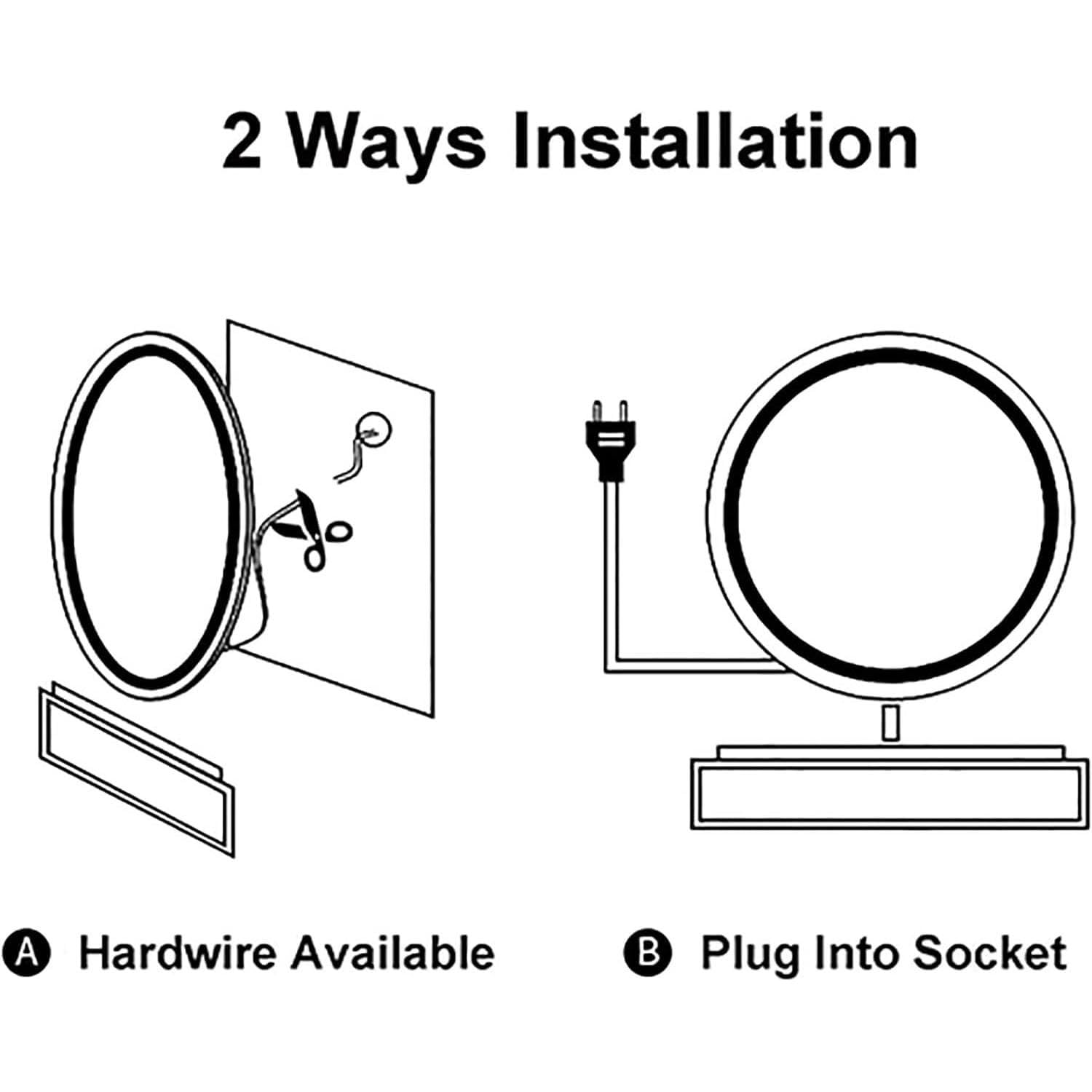 2 Ways Installation

A Hardwire Available

B Plug Into Socket