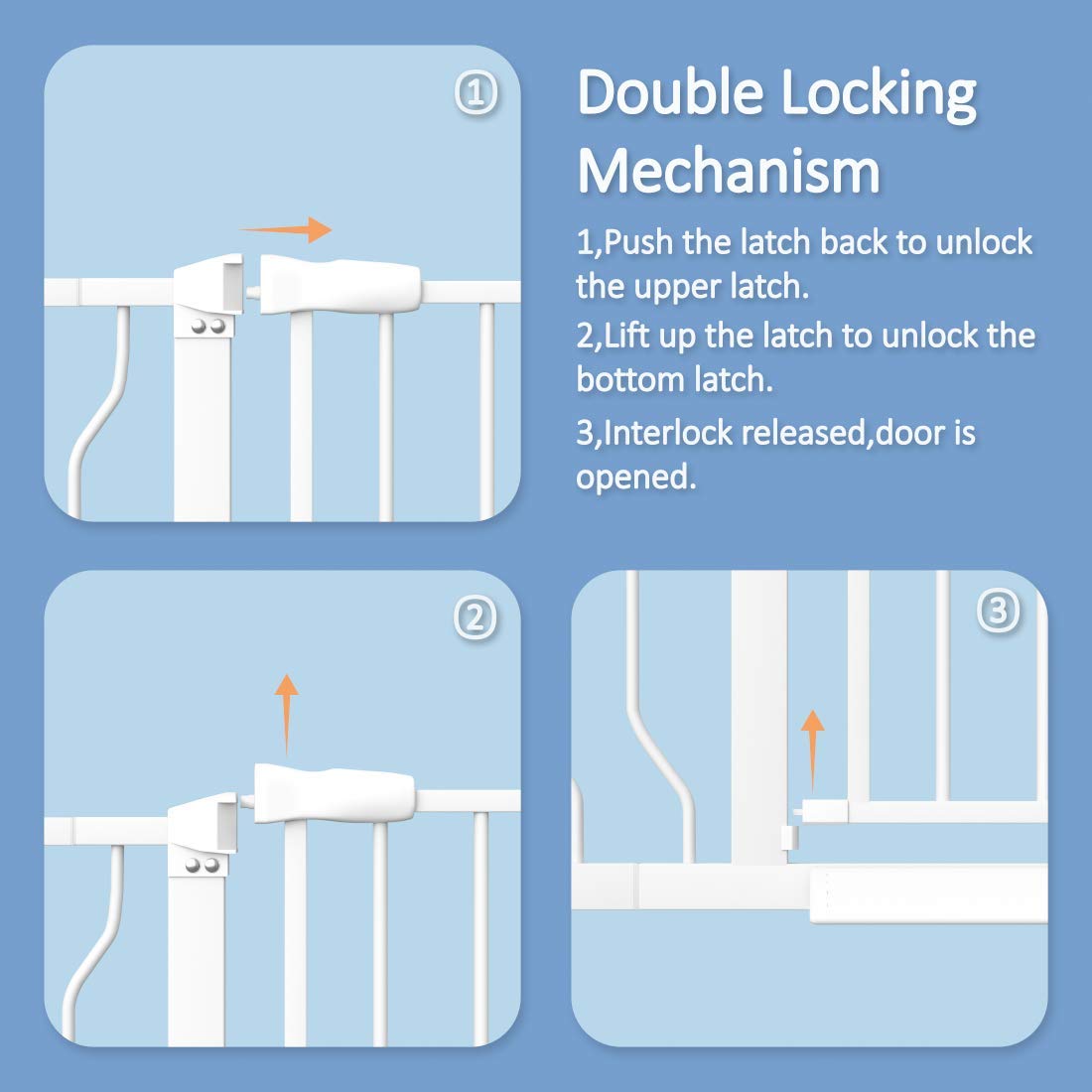 ①

Double Locking Mechanism

1,Push the latch back to unlock the upper latch.

2,Lift up the latch to unlock the bottom latch.

3,Interlock released,door is opened.

②

③