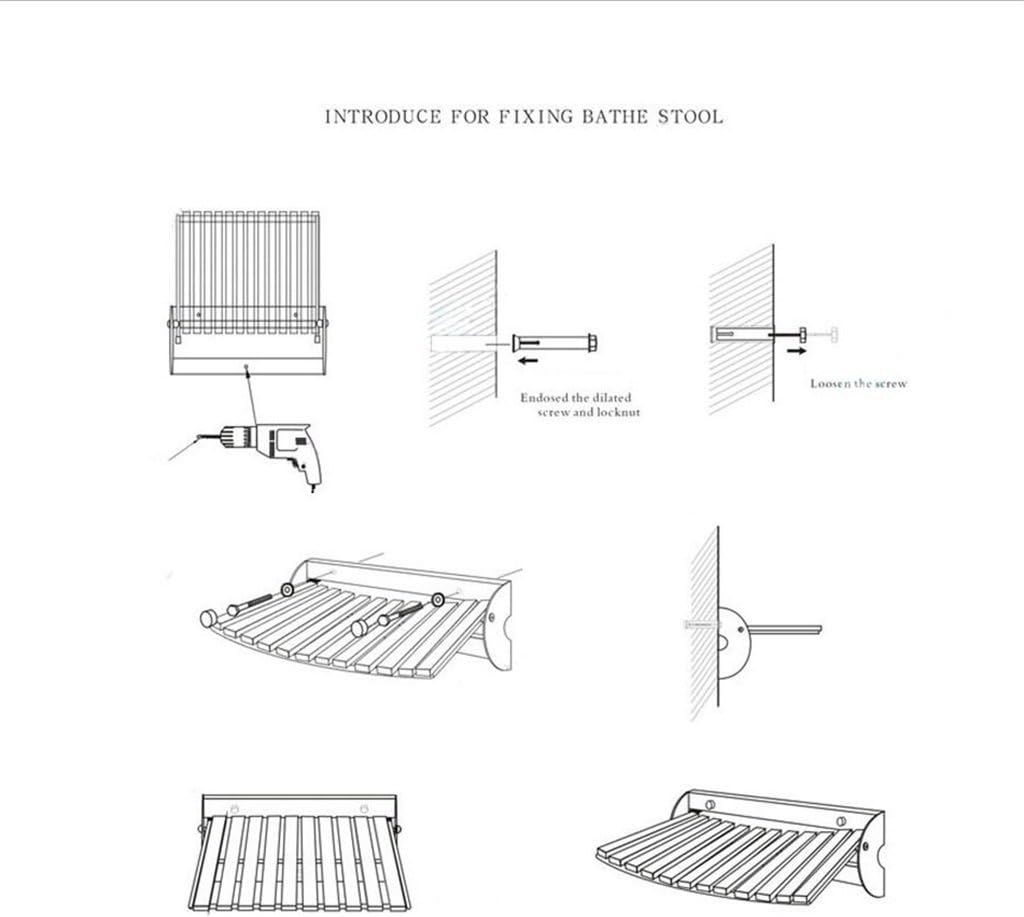 INTRODUCE FOR FIXING BATHE STOOL

Endosed the dilated screw and locknut

Loosen the screw