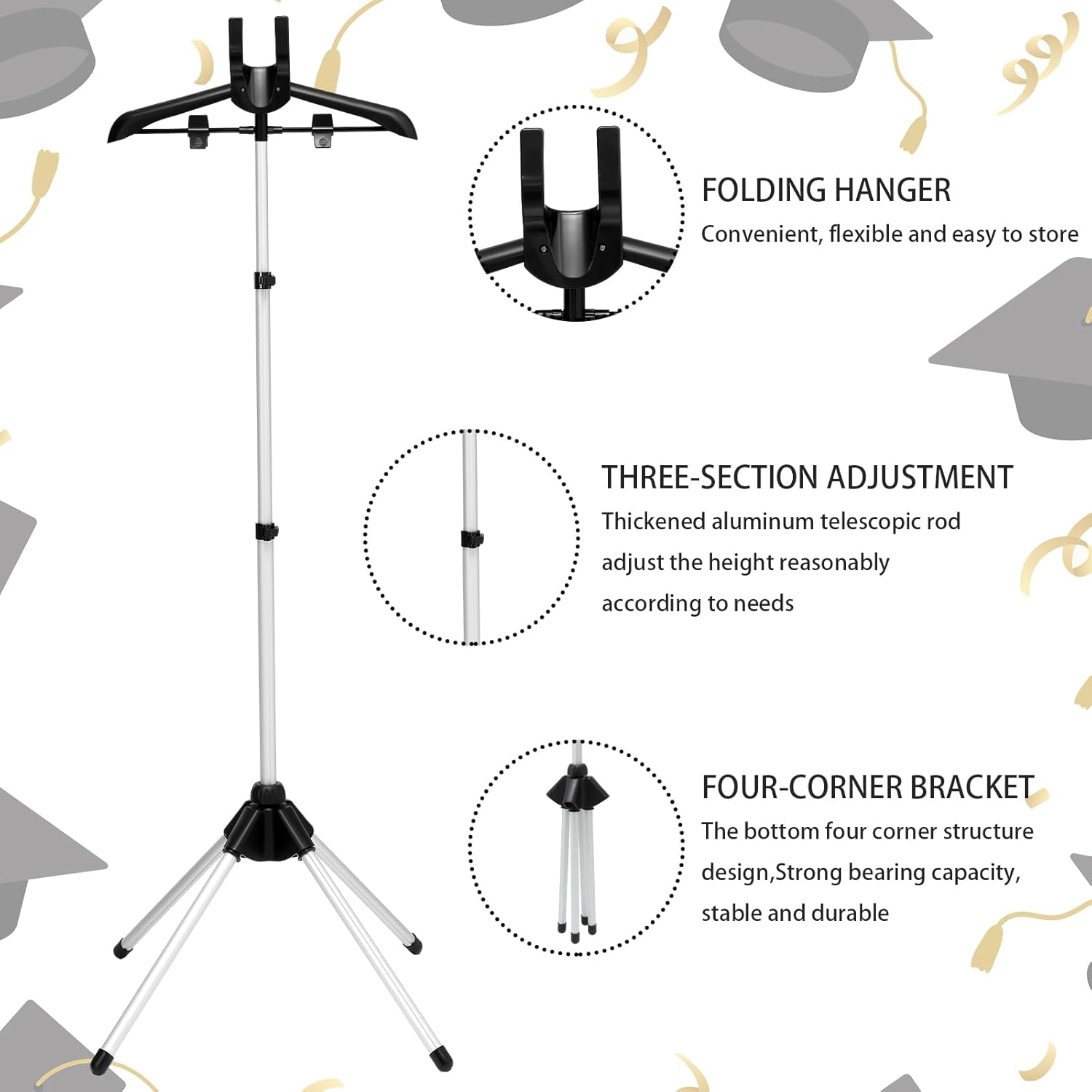 FOLDING HANGER

Convenient, flexible and easy to store

THREE-SECTION ADJUSTMENT

Thickened aluminum telescopic rod adjust the height reasonably according to needs

FOUR-CORNER BRACKET

The bottom four corner structure design,Strong bearing capacity, stable and durable