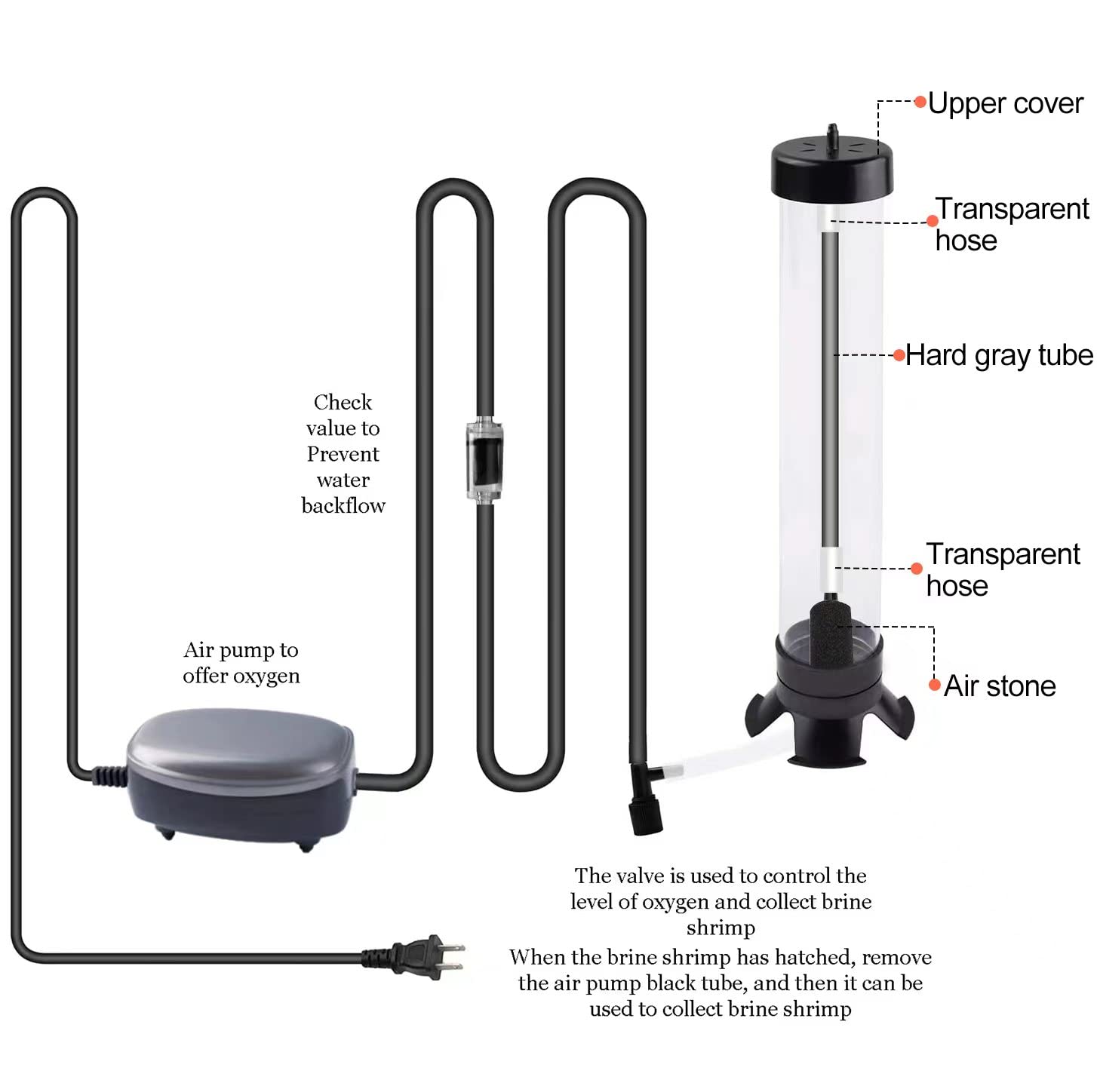 Upper cover

Transparent hose

Hard gray tube

Transparent hose

Air stone

Check value to Prevent water backflow

Air pump to offer oxygen

The valve is used to control the level of oxygen and collect brine shrimp

When the brine shrimp has hatched, remove the air pump black tube, and then it can be used to collect brine shrimp