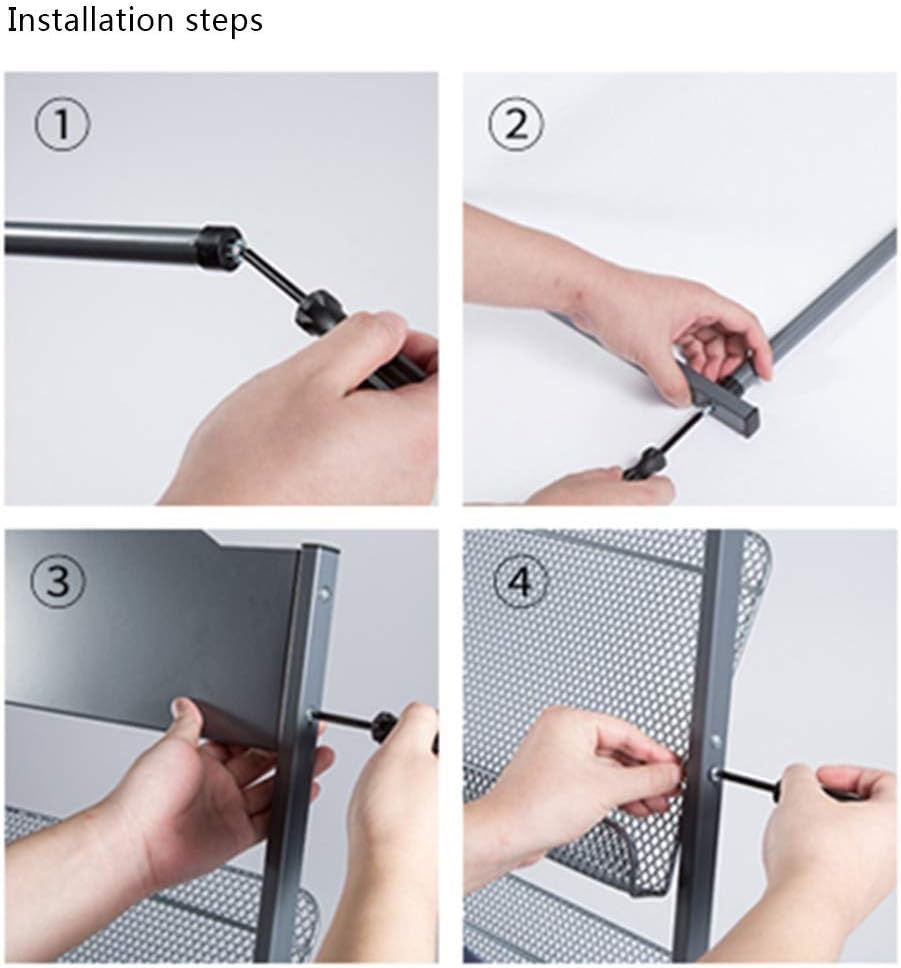 Installation steps

①

②

③

④