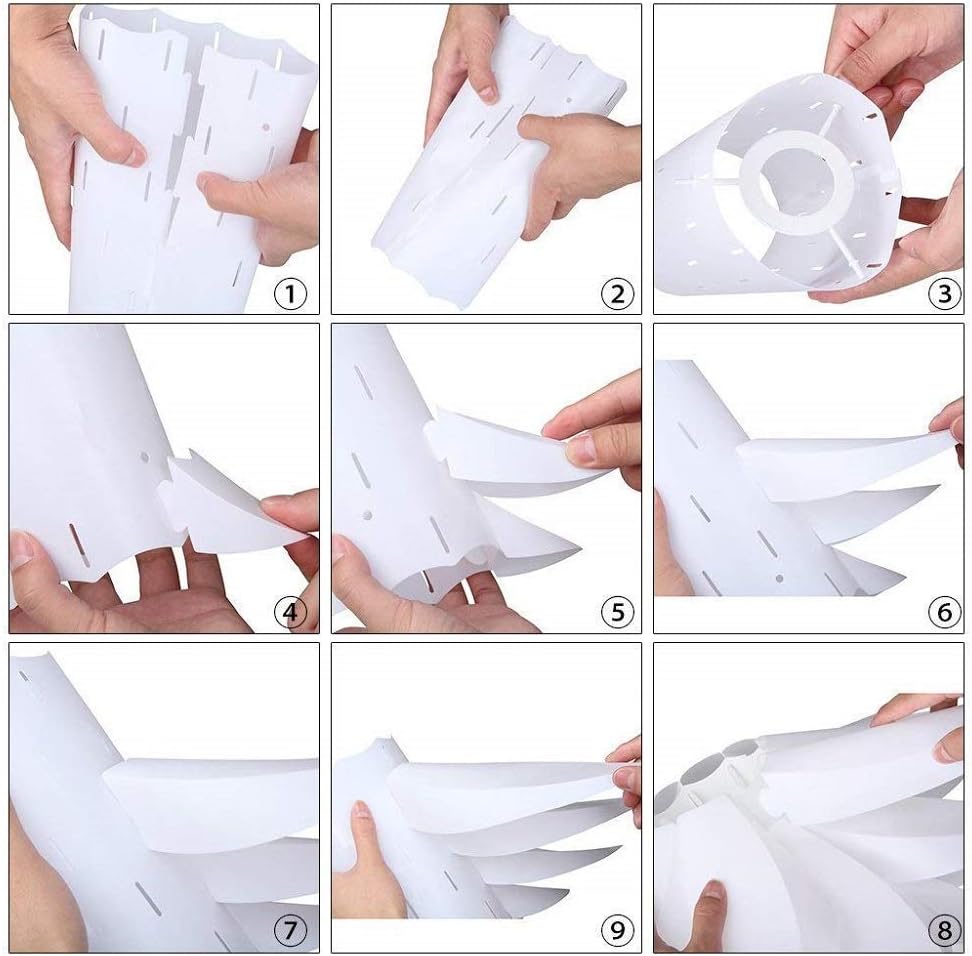 ①
②
③
④
⑤
⑥
⑦
⑨
⑧