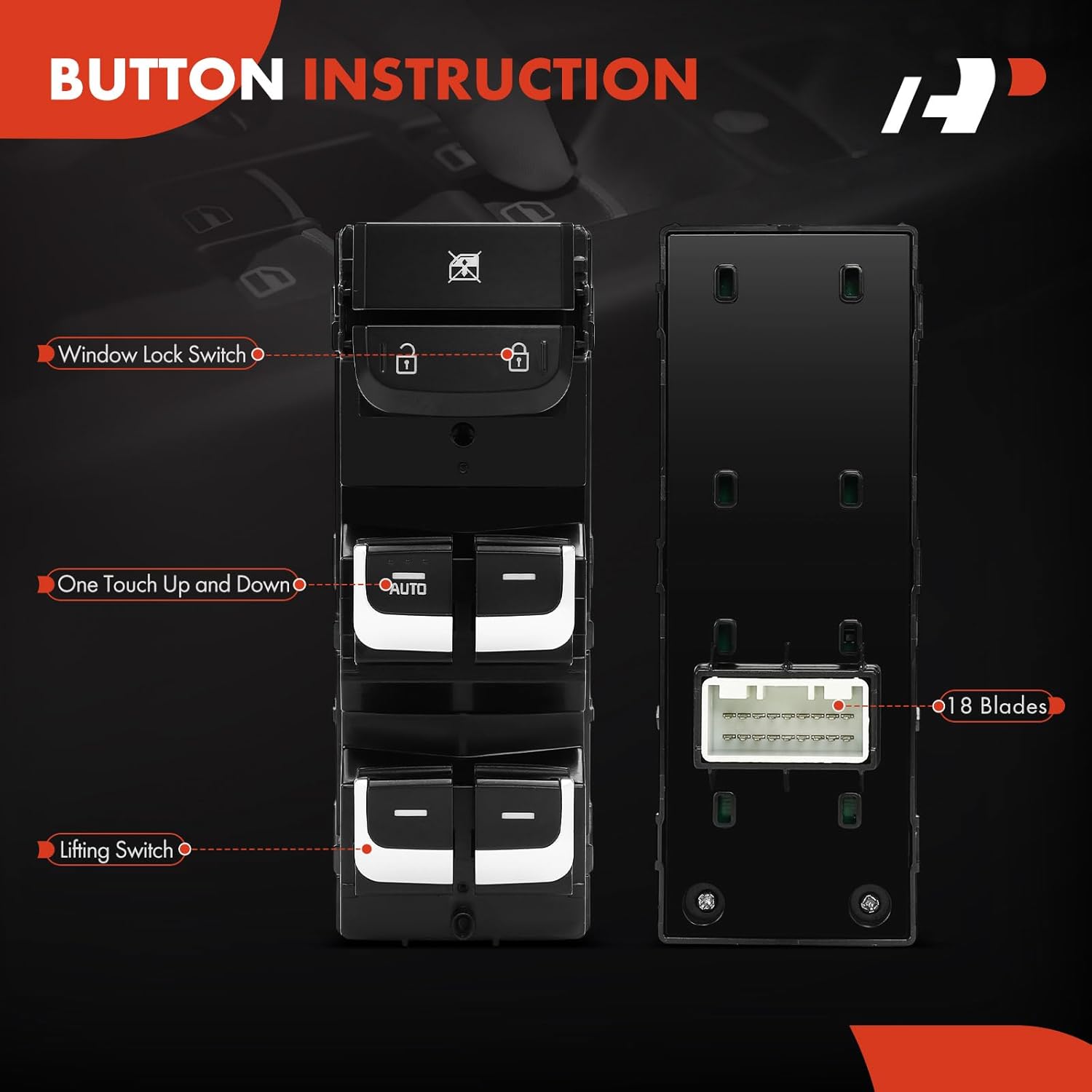 BUTTON INSTRUCTION

Window Lock Switch

One Touch Up and Down

AUTO

Lifting Switch

18 Blades