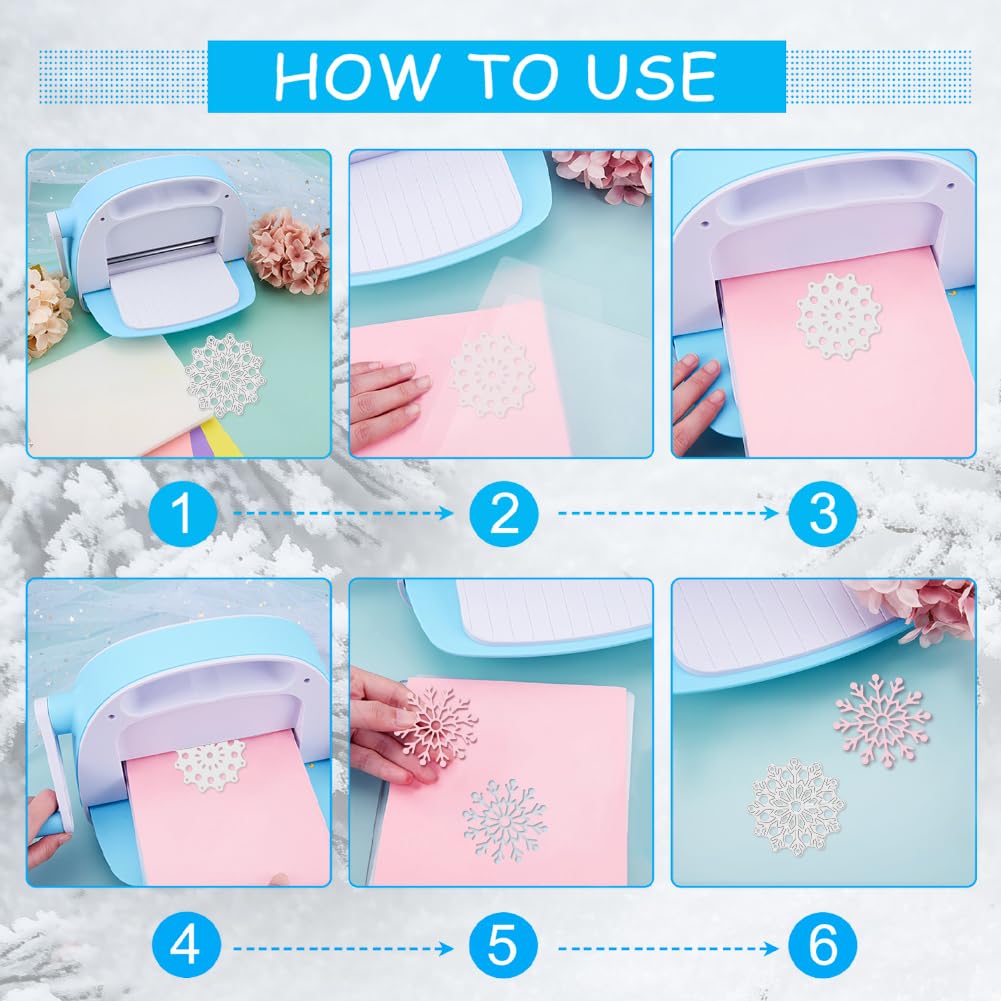 HOW TO USE

1

2

3

4

5

6