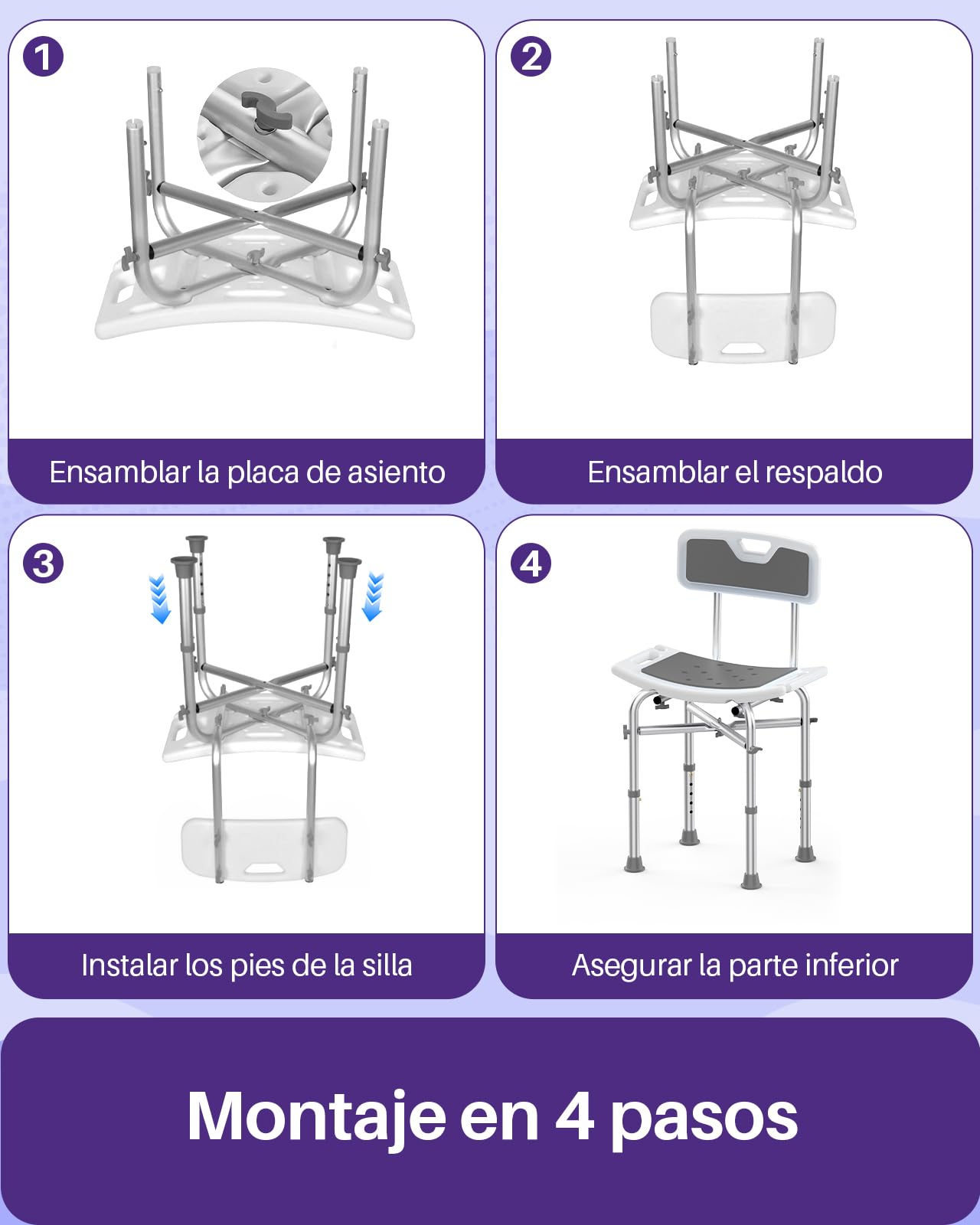 1
Ensamblar la placa de asiento

2
Ensamblar el respaldo

3
Instalar los pies de la silla

4
Asegurar la parte inferior

Montaje en 4 pasos